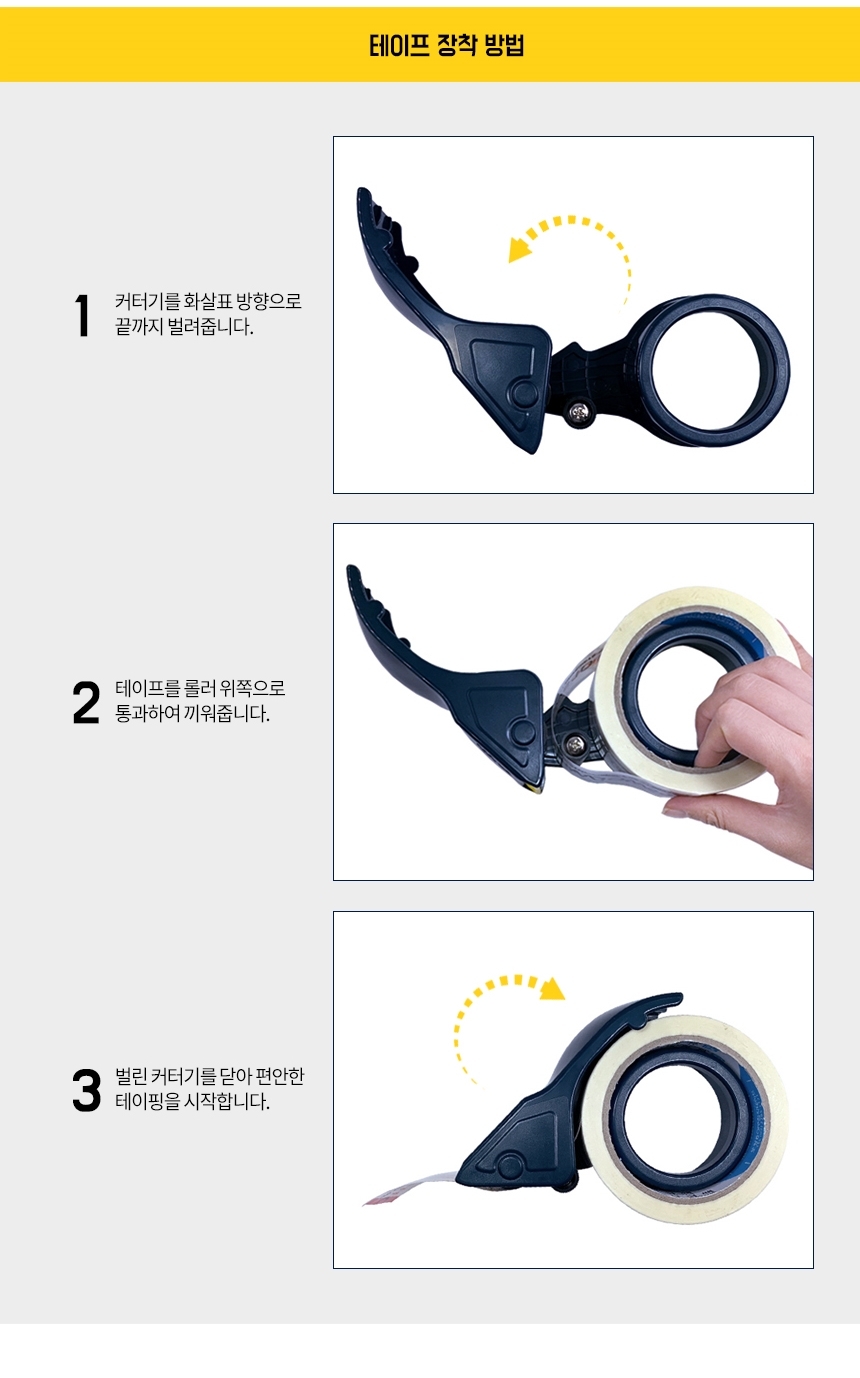 테이프 장착 방법

1 커터기를 화살표 방향으로 끝까지 벌려줍니다.

2 테이프를 롤러 위쪽으로 통과하여 끼워줍니다.

3 벌린 커터기를 닫아 편안한 테이핑을 시작합니다.