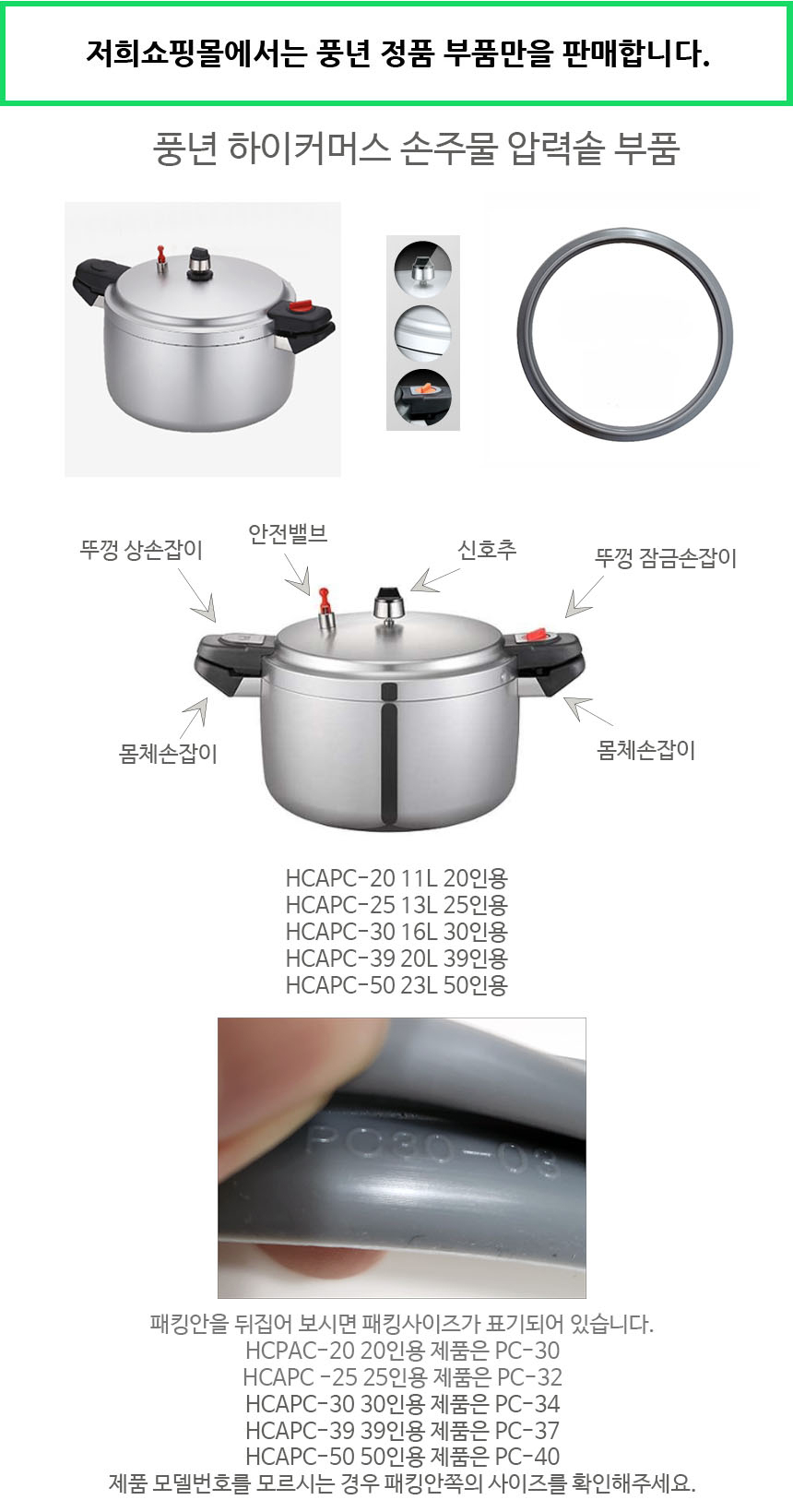 저희쇼핑몰에서는 풍년 정품 부품만을 판매합니다.

풍년 하이커머스 손주물 압력솥 부품

뚜껑 상손잡이
안전밸브
신호추
뚜껑 잠금손잡이
몸체손잡이
몸체손잡이

HCAPC-20 11L 20인용
HCAPC-25 13L 25인용
HCAPC-30 16L 30인용
HCAPC-39 20L 39인용
HCAPC-50 23L 50인용

PC30-08

패킹안을 뒤집어 보시면 패킹사이즈가 표기되어 있습니다.
HCPAC-20 20인용 제품은 PC-30
HCAPC -25 25인용 제품은 PC-32
HCAPC-30 30인용 제품은 PC-34
HCAPC-39 39인용 제품은 PC-37
HCAPC-50 50인용 제품은 PC-40
제품 모델번호를 모르시는 경우 패킹안쪽의 사이즈를 확인해주세요.