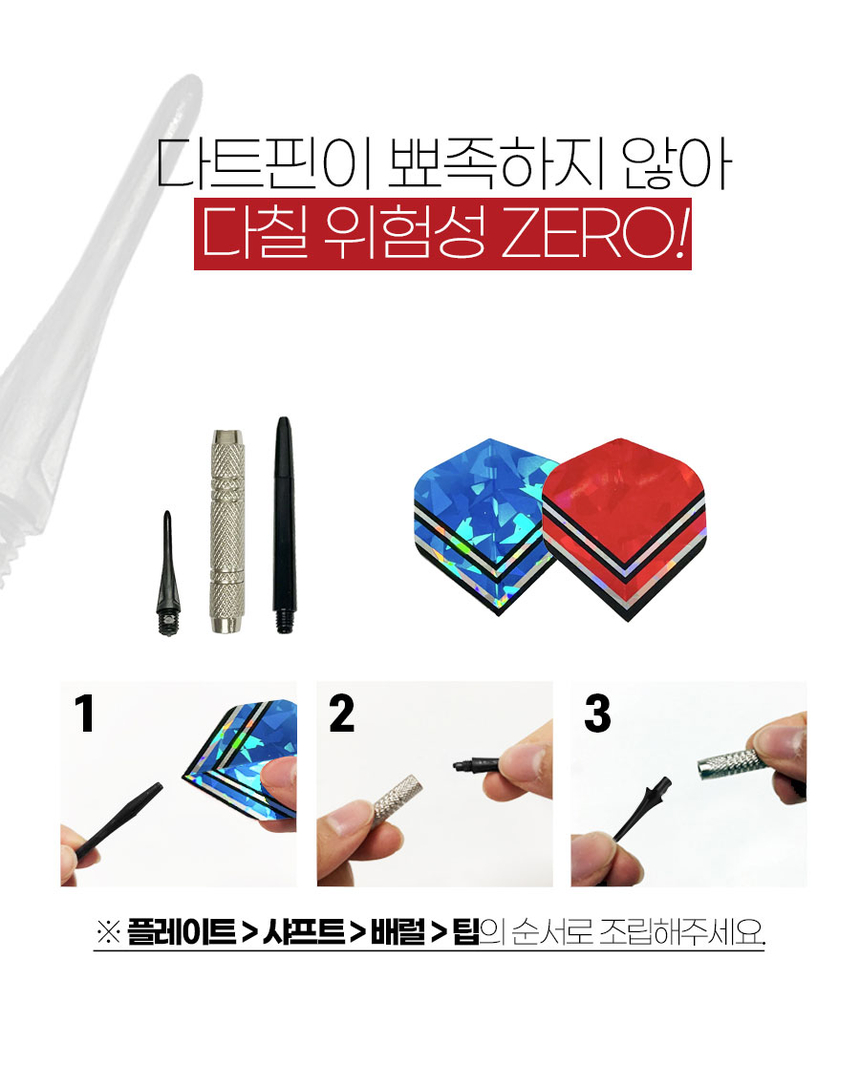 다트핀이 뾰족하지 않아
다칠 위험성 ZERO!

1

2

3

※ 플레이트 > 샤프트 > 배럴 > 팁의 순서로 조립해주세요.