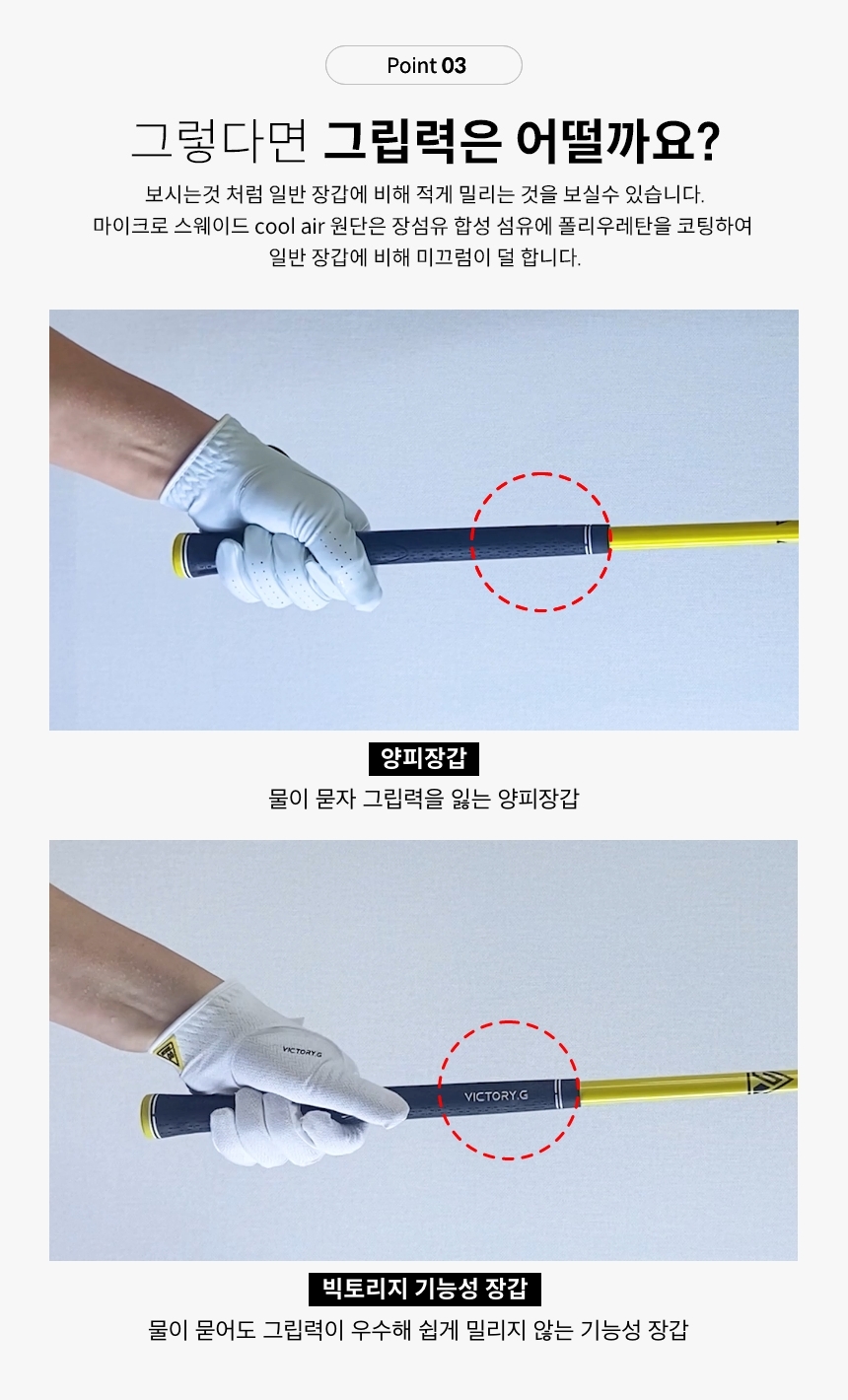 Point 03

그렇다면 그립력은 어떨까요?

보시는것 처럼 일반 장갑에 비해 적게 밀리는 것을 보실수 있습니다.
마이크로 스웨이드 cool air 원단은 장섬유 합성 섬유에 폴리우레탄을 코팅하여
일반 장갑에 비해 미끄럼이 덜 합니다.

양피장갑

물이 묻자 그립력을 잃는 양피장갑

VICTORY.G

VICTORY.G

빅토리지 기능성 장갑

물이 묻어도 그립력이 우수해 쉽게 밀리지 않는 기능성 장갑