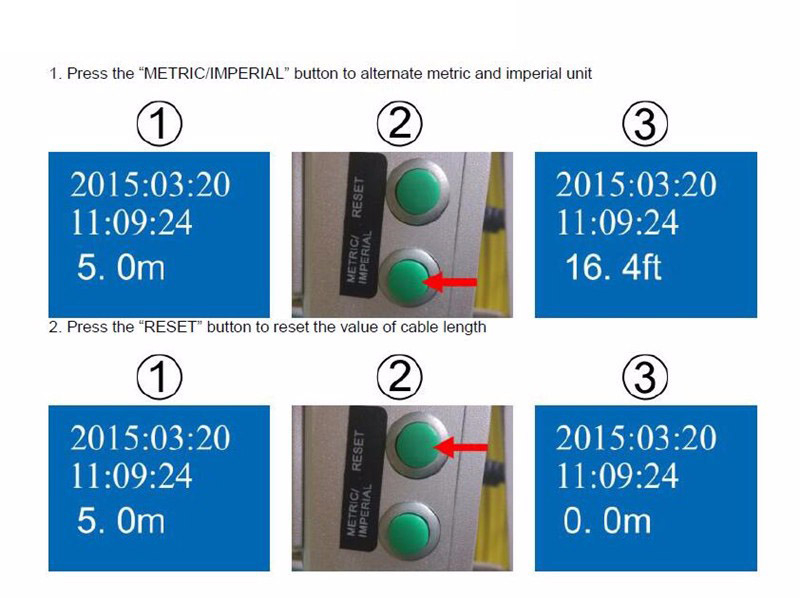 1. Press the "METRIC/IMPERIAL" button to alternate metric and imperial unit

①

2015:03:20
11:09:24
5. 0m

②

RESET
METRIC/ IMPERIAL

③

2015:03:20
11:09:24
16. 4ft

2. Press the "RESET" button to reset the value of cable length

①

2015:03:20
11:09:24
5. 0m

②

RESET
METRIC/ IMPERIAL

③

2015:03:20
11:09:24
0. 0m