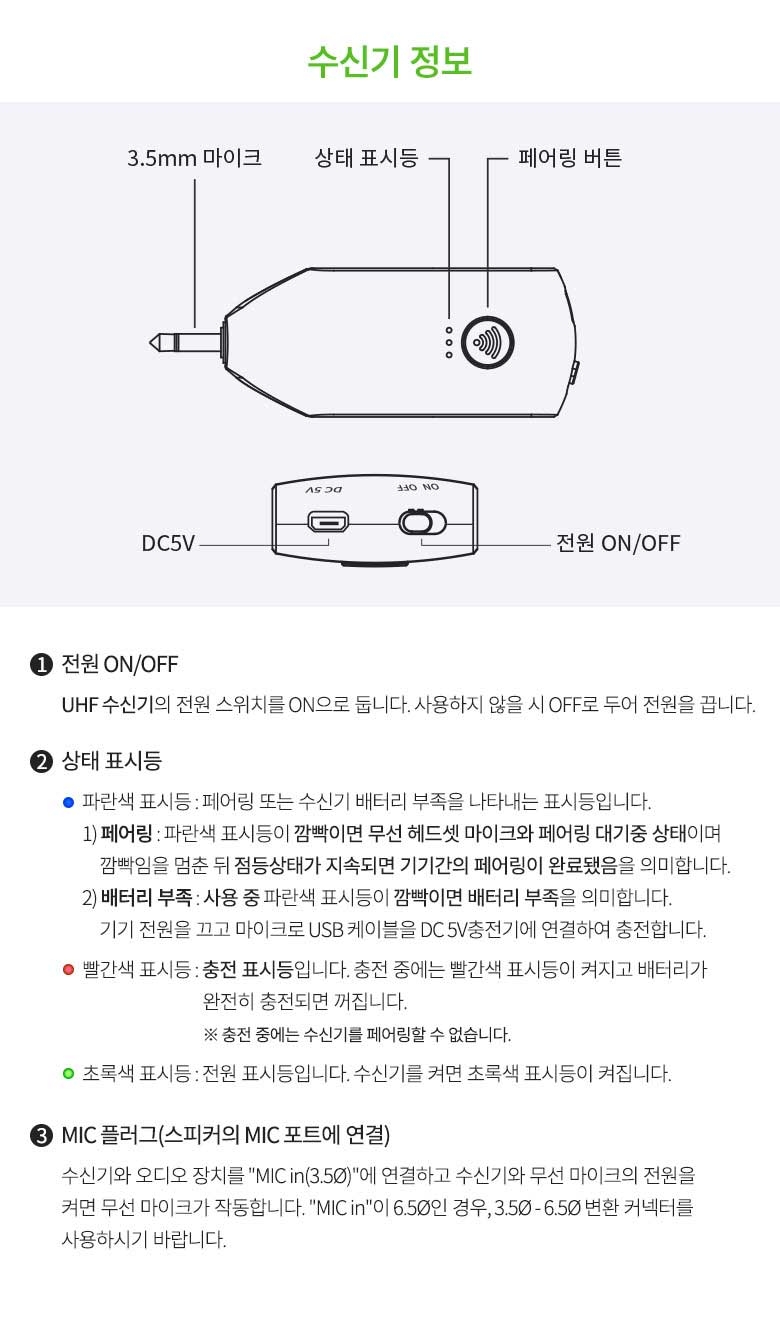 수신기 정보

3.5mm 마이크

상태 표시등

페어링 버튼

DC 5V

ON OFF

DC5V

전원 ON/OFF

❶ 전원 ON/OFF

UHF 수신기의 전원 스위치를 ON으로 둡니다. 사용하지 않을 시 OFF로 두어 전원을 끕니다.

❷ 상태 표시등

● 파란색 표시등 : 페어링 또는 수신기 배터리 부족을 나타내는 표시등입니다.
1) 페어링 : 파란색 표시등이 깜빡이면 무선 헤드셋 마이크와 페어링 대기중 상태이며 깜빡임을 멈춘 뒤 점등상태가 지속되면 기기간의 페어링이 완료됐음을 의미합니다.
2) 배터리 부족 : 사용 중 파란색 표시등이 깜빡이면 배터리 부족을 의미합니다. 기기 전원을 끄고 마이크로 USB 케이블을 DC 5V충전기에 연결하여 충전합니다.

● 빨간색 표시등 : 충전 표시등입니다. 충전 중에는 빨간색 표시등이 켜지고 배터리가 완전히 충전되면 꺼집니다.
※ 충전 중에는 수신기를 페어링할 수 없습니다.

● 초록색 표시등 : 전원 표시등입니다. 수신기를 켜면 초록색 표시등이 켜집니다.

❸ MIC 플러그(스피커의 MIC 포트에 연결)

수신기와 오디오 장치를 "MIC in(3.5Ø)"에 연결하고 수신기와 무선 마이크의 전원을 켜면 무선 마이크가 작동합니다. "MIC in"이 6.5Ø인 경우, 3.5Ø - 6.5Ø 변환 커넥터를 사용하시기 바랍니다.