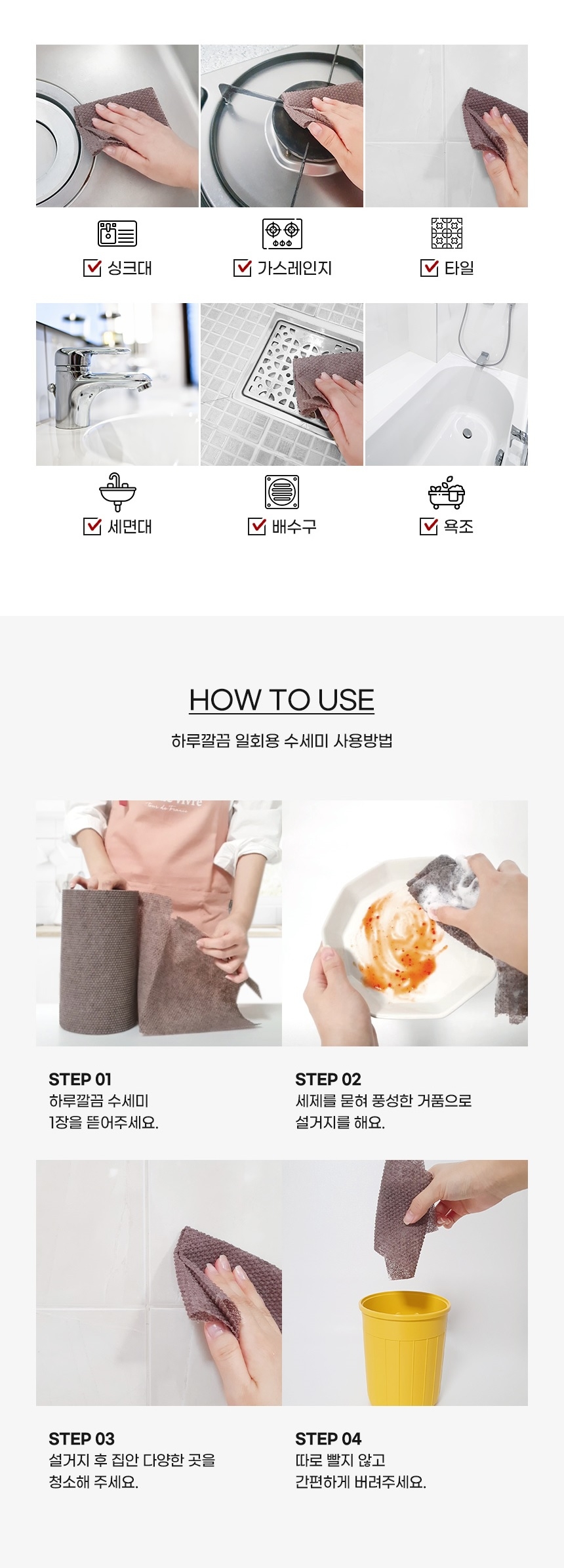 싱크대

가스레인지

타일

세면대

배수구

욕조

HOW TO USE

하루깔끔 일회용 수세미 사용방법

STEP 01
하루깔끔 수세미
1장을 뜯어주세요.

STEP 02
세제를 묻혀 풍성한 거품으로
설거지를 해요.

STEP 03
설거지 후 집안 다양한 곳을
청소해 주세요.

STEP 04
따로 빨지 않고
간편하게 버려주세요.