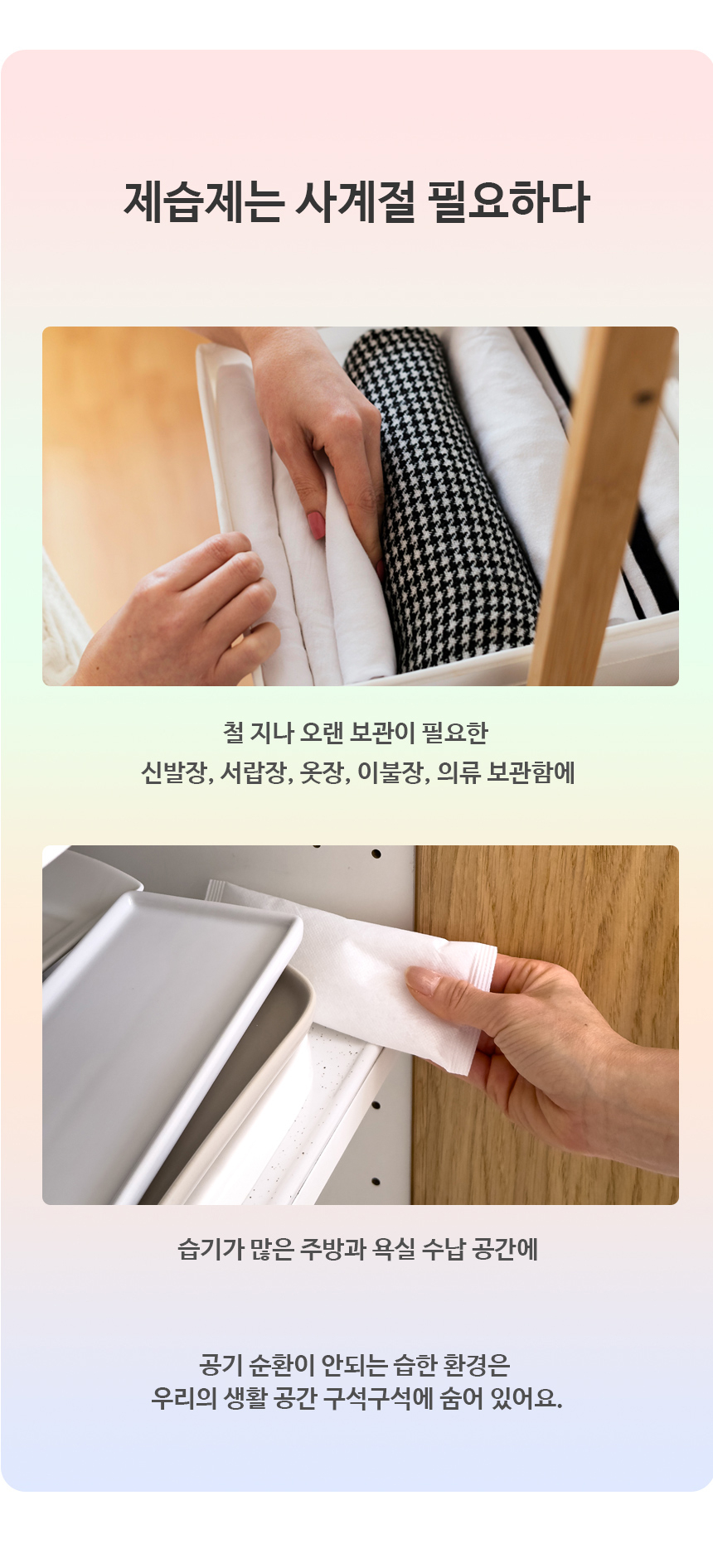 제습제는 사계절 필요하다

철 지나 오랜 보관이 필요한
신발장, 서랍장, 옷장, 이불장, 의류 보관함에

습기가 많은 주방과 욕실 수납 공간에

공기 순환이 안되는 습한 환경은
우리의 생활 공간 구석구석에 숨어 있어요.