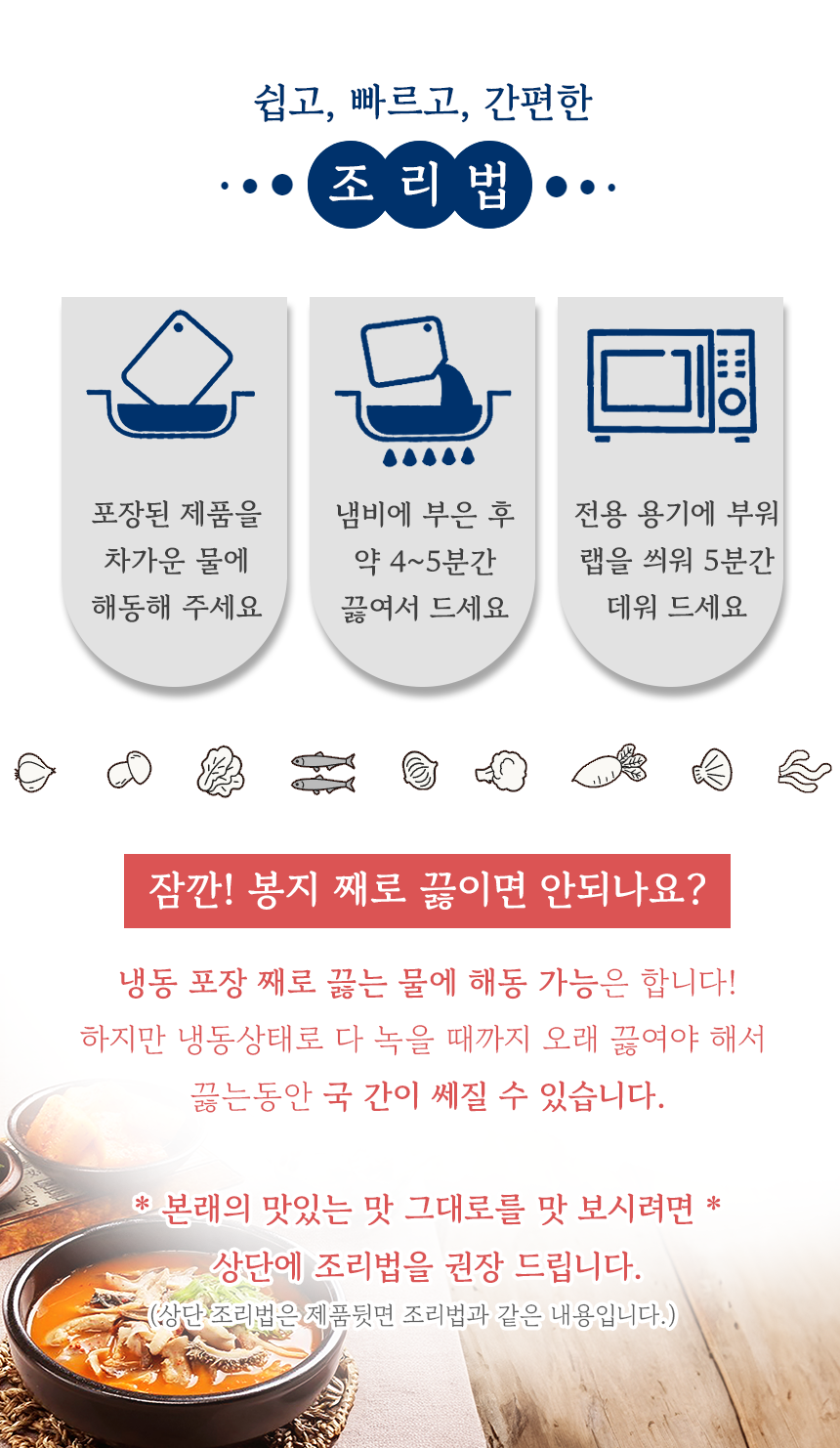 쉽고, 빠르고, 간편한

조 리 법

포장된 제품을 차가운 물에 해동해 주세요

냄비에 부은 후 약 4~5분간 끓여서 드세요

전용 용기에 부워 랩을 씌워 5분간 데워 드세요

잠깐! 봉지 째로 끓이면 안되나요?

냉동 포장 째로 끓는 물에 해동 가능은 합니다!
하지만 냉동상태로 다 녹을 때까지 오래 끓여야 해서
끓는동안 국 간이 쎄질 수 있습니다.

* 본래의 맛있는 맛 그대로를 맛 보시려면 *
상단에 조리법을 권장 드립니다.
(상단 조리법은 제품뒷면 조리법과 같은 내용입니다.)