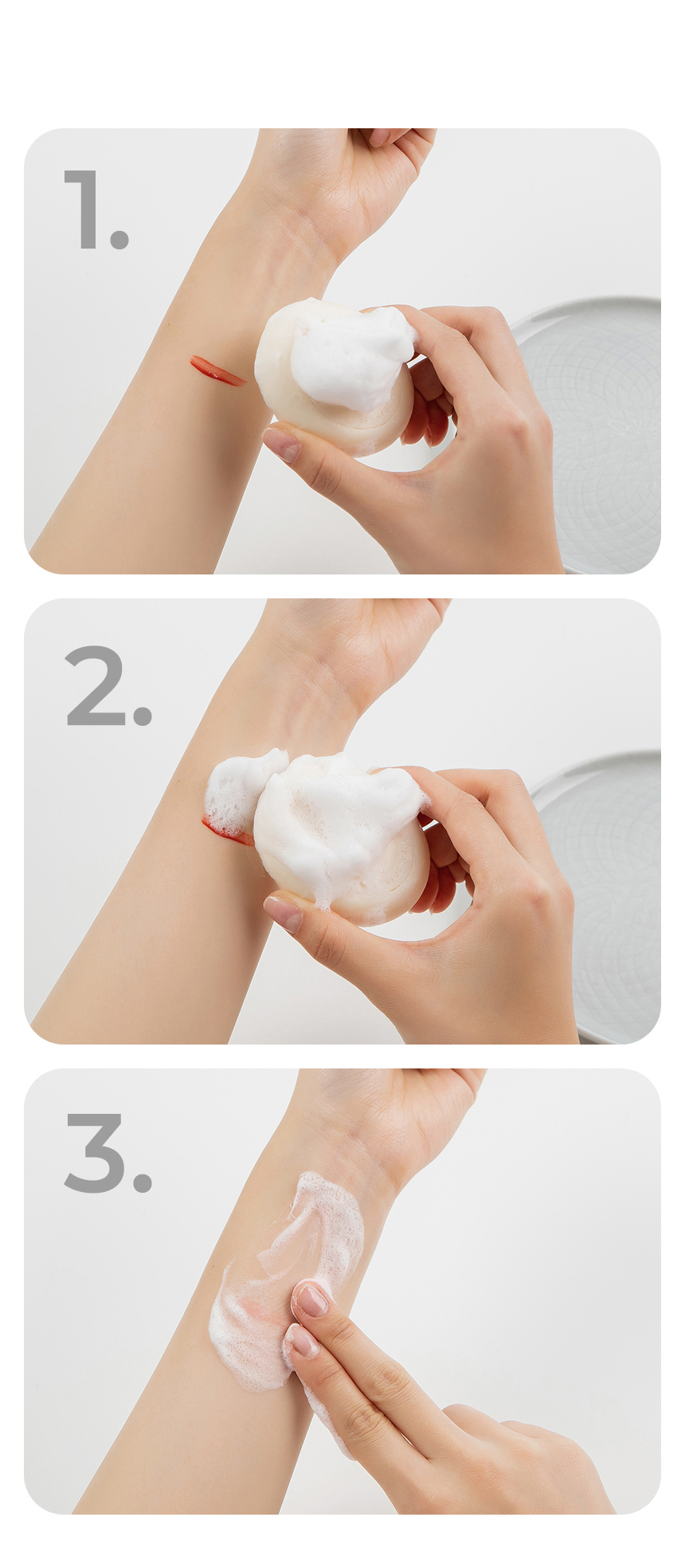 1.

2.

3.