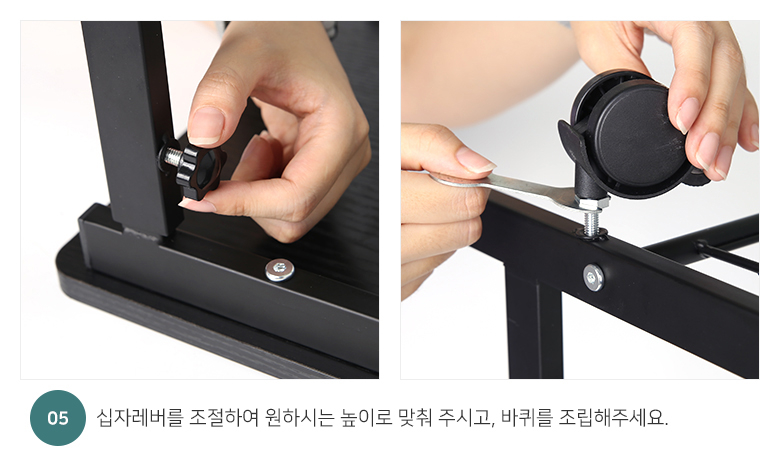 05 십자레버를 조절하여 원하시는 높이로 맞춰 주시고, 바퀴를 조립해주세요.