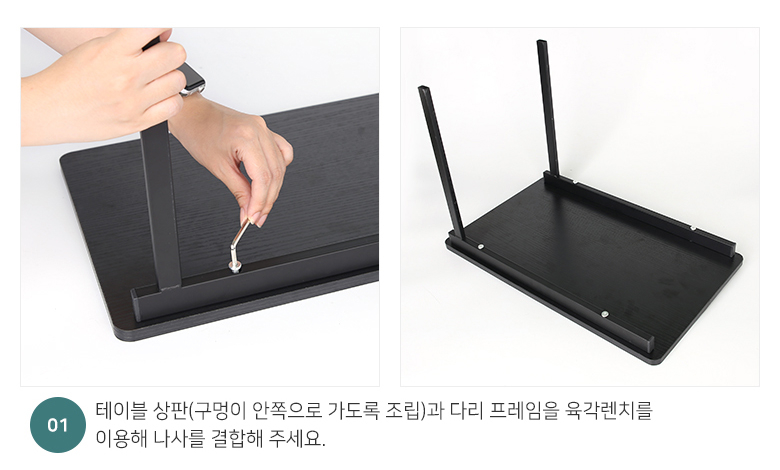 01

테이블 상판(구멍이 안쪽으로 가도록 조립)과 다리 프레임을 육각렌치를 이용해 나사를 결합해 주세요.