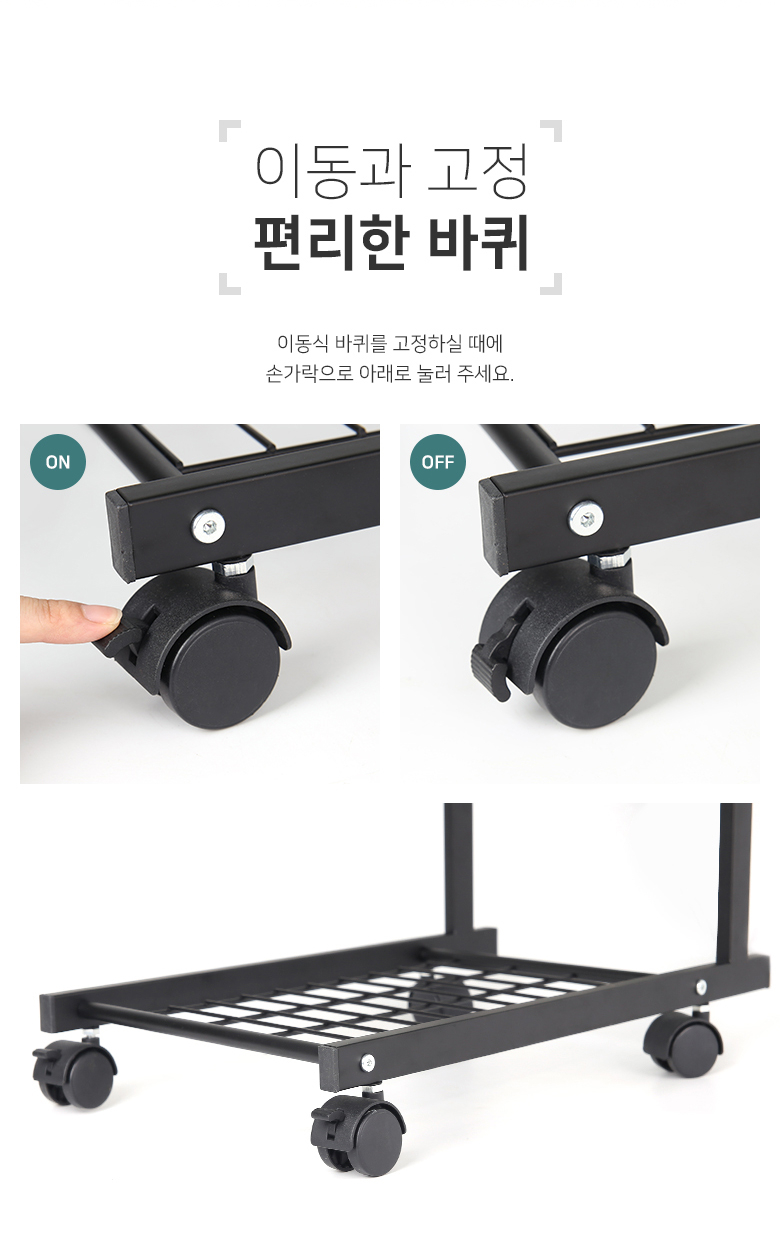 이동과 고정
편리한 바퀴

이동식 바퀴를 고정하실 때에
손가락으로 아래로 눌러 주세요.

ON

OFF