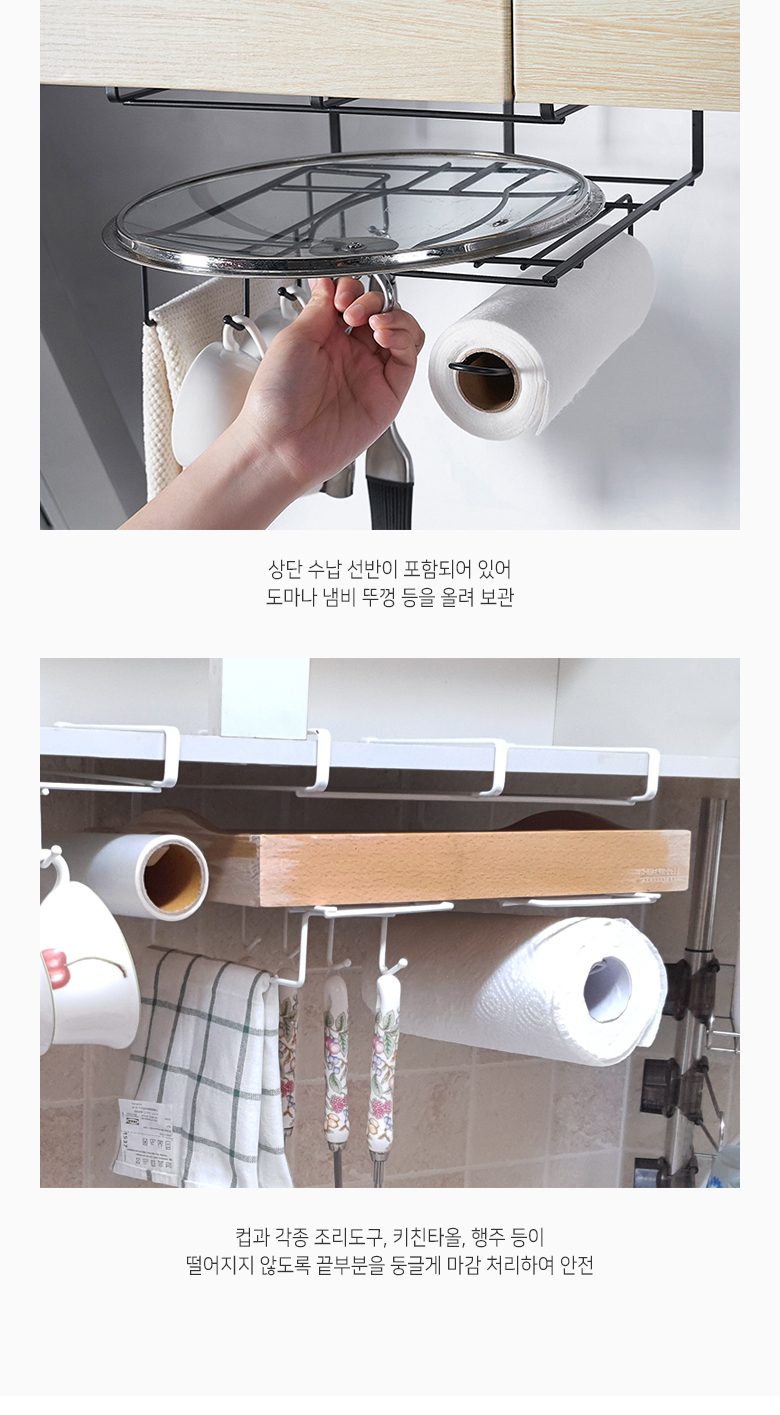 상단 수납 선반이 포함되어 있어
도마나 냄비 뚜껑 등을 올려 보관

컵과 각종 조리도구, 키친타올, 행주 등이
떨어지지 않도록 끝부분을 둥글게 마감 처리하여 안전