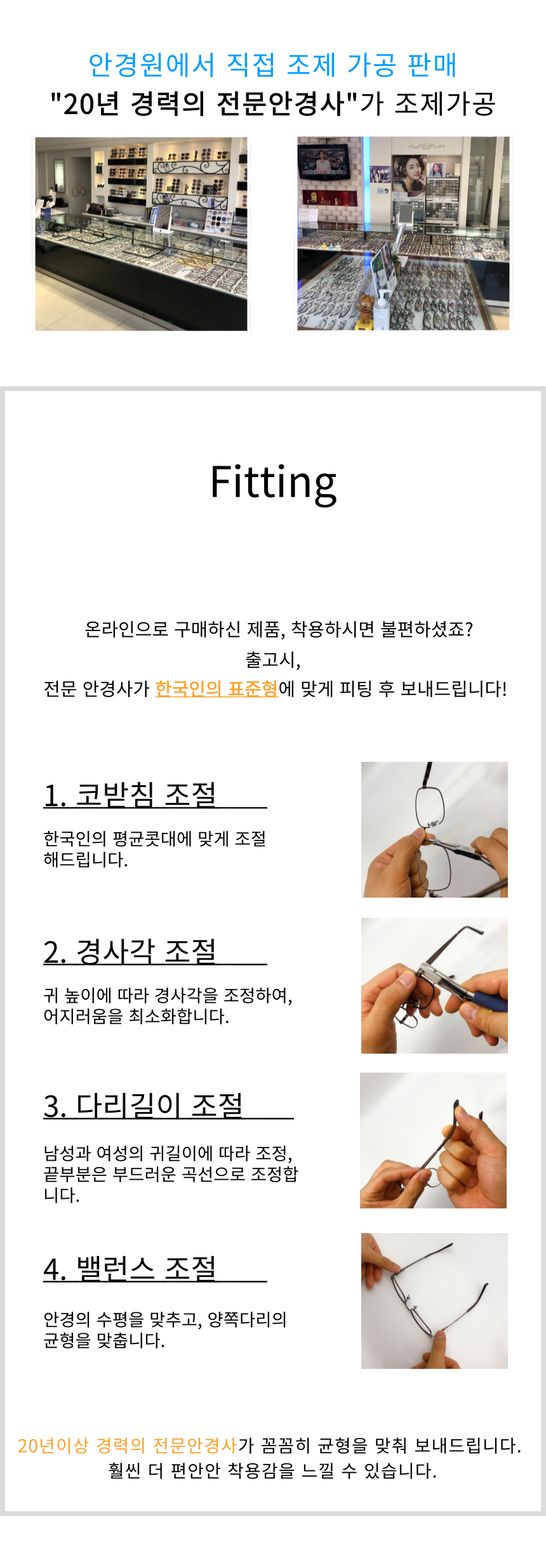 안경원에서 직접 조제 가공 판매
"20년 경력의 전문안경사"가 조제가공

Fitting

온라인으로 구매하신 제품, 착용하시면 불편하셨죠?
출고시,
전문 안경사가 한국인의 표준형에 맞게 피팅 후 보내드립니다!

1. 코받침 조절

한국인의 평균콧대에 맞게 조절 해드립니다.

2. 경사각 조절

귀 높이에 따라 경사각을 조정하여, 어지러움을 최소화합니다.

3. 다리길이 조절

남성과 여성의 귀길이에 따라 조정, 끝부분은 부드러운 곡선으로 조정합니다.

4. 밸런스 조절

안경의 수평을 맞추고, 양쪽다리의 균형을 맞춥니다.

20년이상 경력의 전문안경사가 꼼꼼히 균형을 맞춰 보내드립니다.
훨씬 더 편안안 착용감을 느낄 수 있습니다.