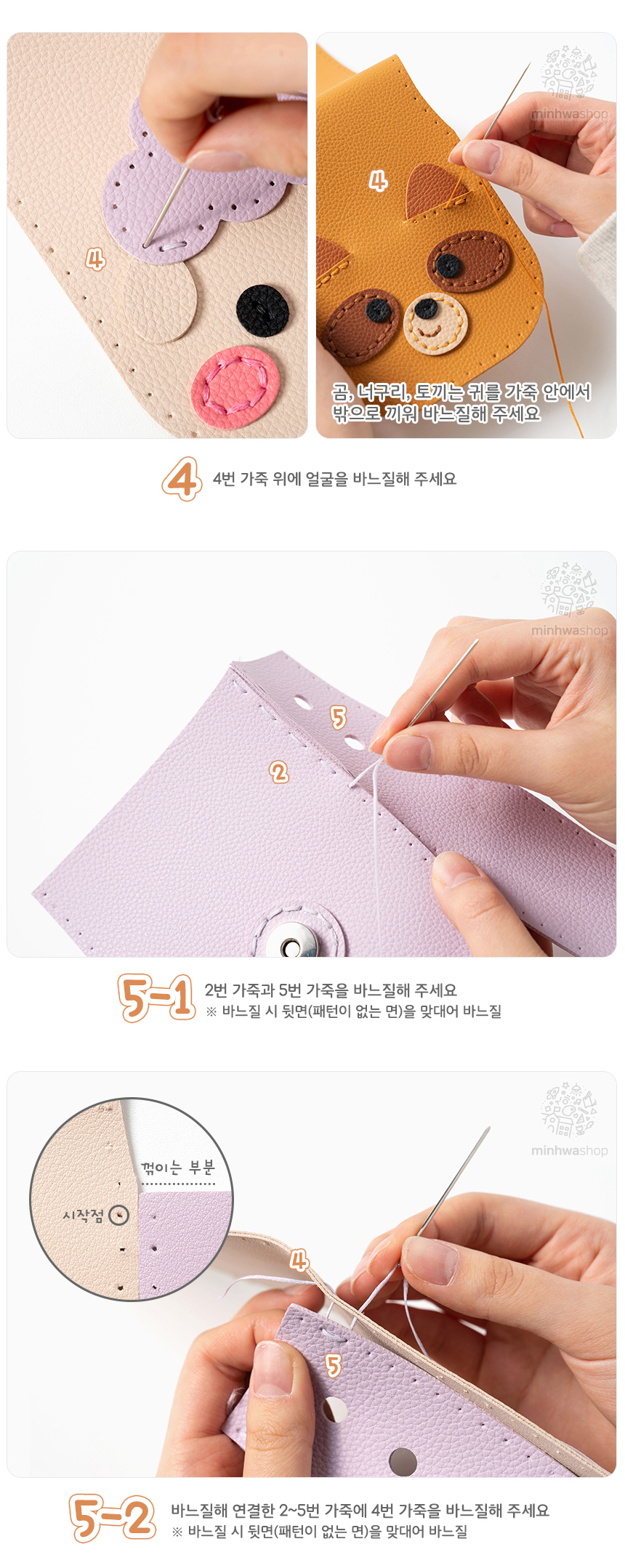 4

minhwashop

4

곰, 너구리, 토끼는 귀를 가죽 안에서 밖으로 끼워 바느질해 주세요

4 4번 가죽 위에 얼굴을 바느질해 주세요

minhwashop

5

2

5-1 2번 가죽과 5번 가죽을 바느질해 주세요
※ 바느질 시 뒷면(패턴이 없는 면)을 맞대어 바느질

minhwashop

꺾이는 부분

시작점

4

5

5-2 바느질해 연결한 2~5번 가죽에 4번 가죽을 바느질해 주세요
※ 바느질 시 뒷면(패턴이 없는 면)을 맞대어 바느질