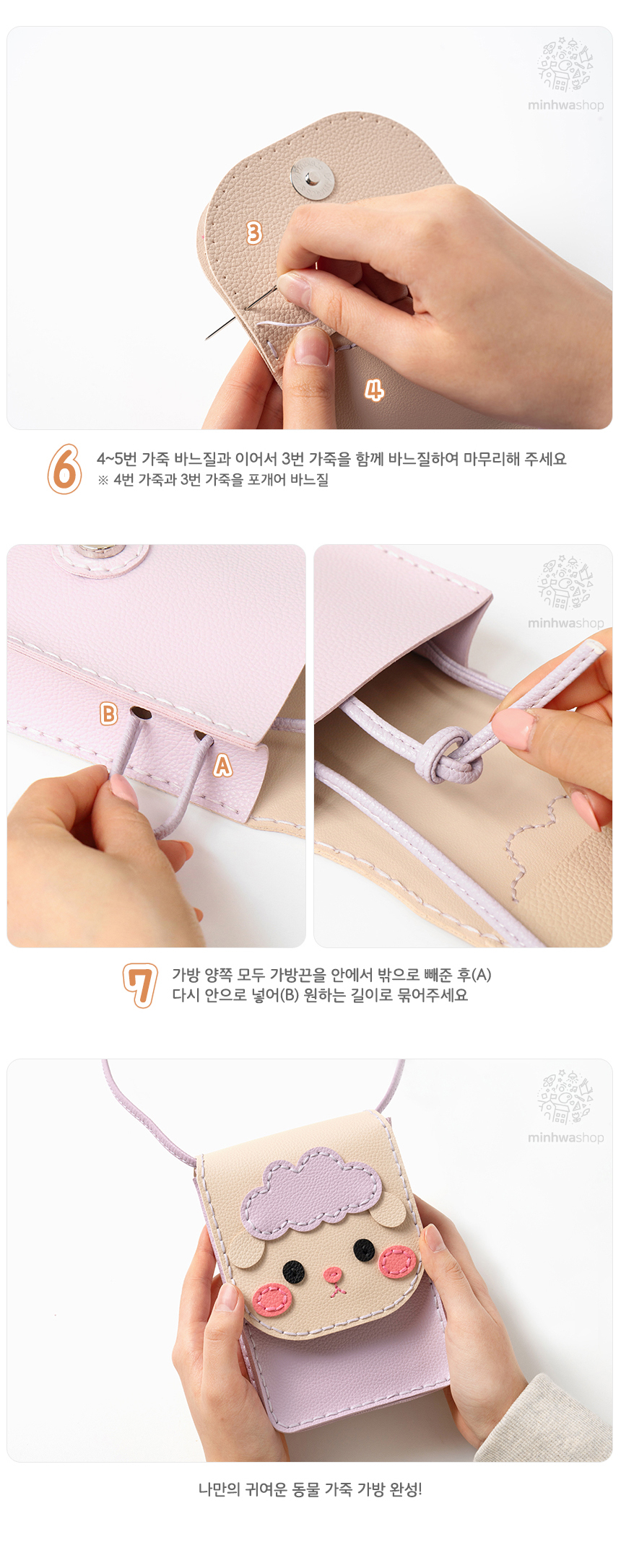 minhwashop

3

4

6 4~5번 가죽 바느질과 이어서 3번 가죽을 함께 바느질하여 마무리해 주세요
※ 4번 가죽과 3번 가죽을 포개어 바느질

B

A

minhwashop

7 가방 양쪽 모두 가방끈을 안에서 밖으로 빼준 후(A)
다시 안으로 넣어(B) 원하는 길이로 묶어주세요

minhwashop

나만의 귀여운 동물 가죽 가방 완성!