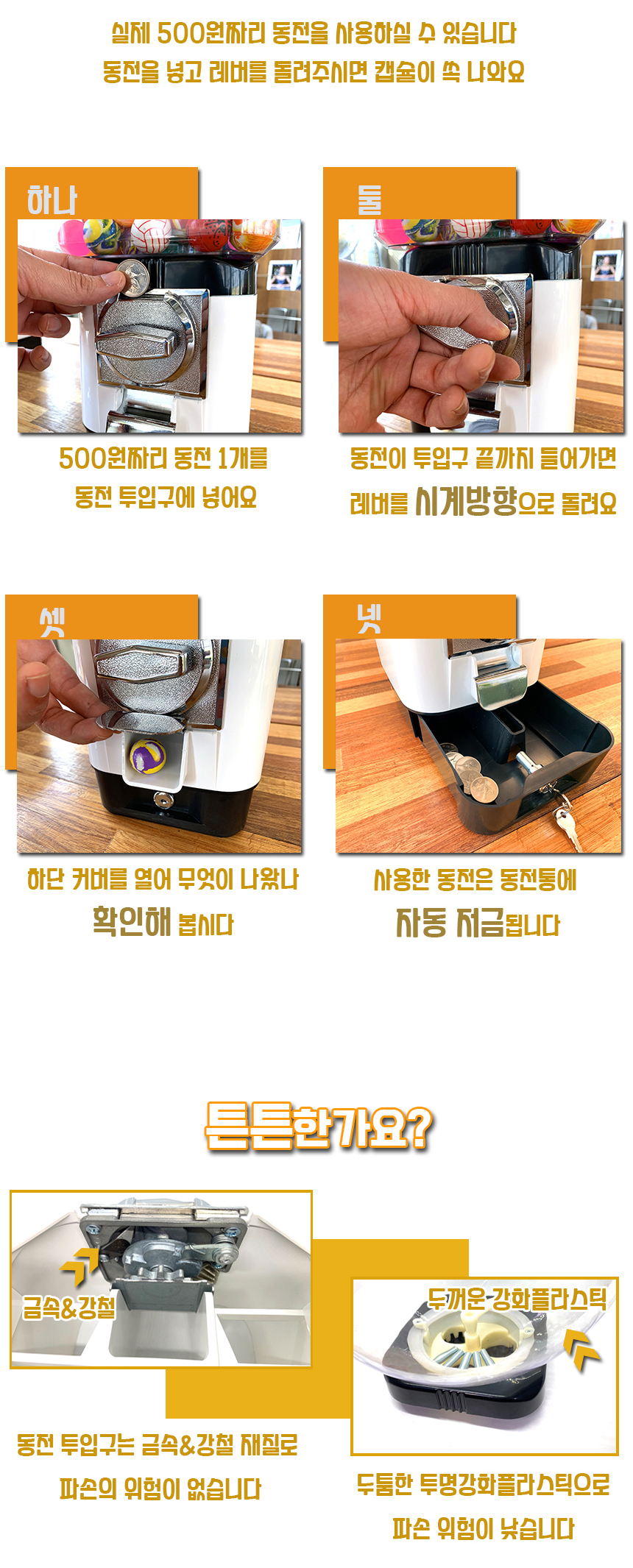 실제 500원짜리 동전을 사용하실 수 있습니다
동전을 넣고 레버를 돌려주시면 캡슐이 쏙 나와요

하나

500원짜리 동전 1개를
동전 투입구에 넣어요

둘

동전이 투입구 끝까지 들어가면
레버를 시계방향으로 돌려요

셋

하단 커버를 열어 무엇이 나왔나
확인해 봅시다

넷

사용한 동전은 동전통에
자동 저금됩니다

튼튼한가요?

금속&강철

동전 투입구는 금속&강철 재질로
파손의 위험이 없습니다

두꺼운 강화플라스틱

두툼한 투명강화플라스틱으로
파손 위험이 낮습니다