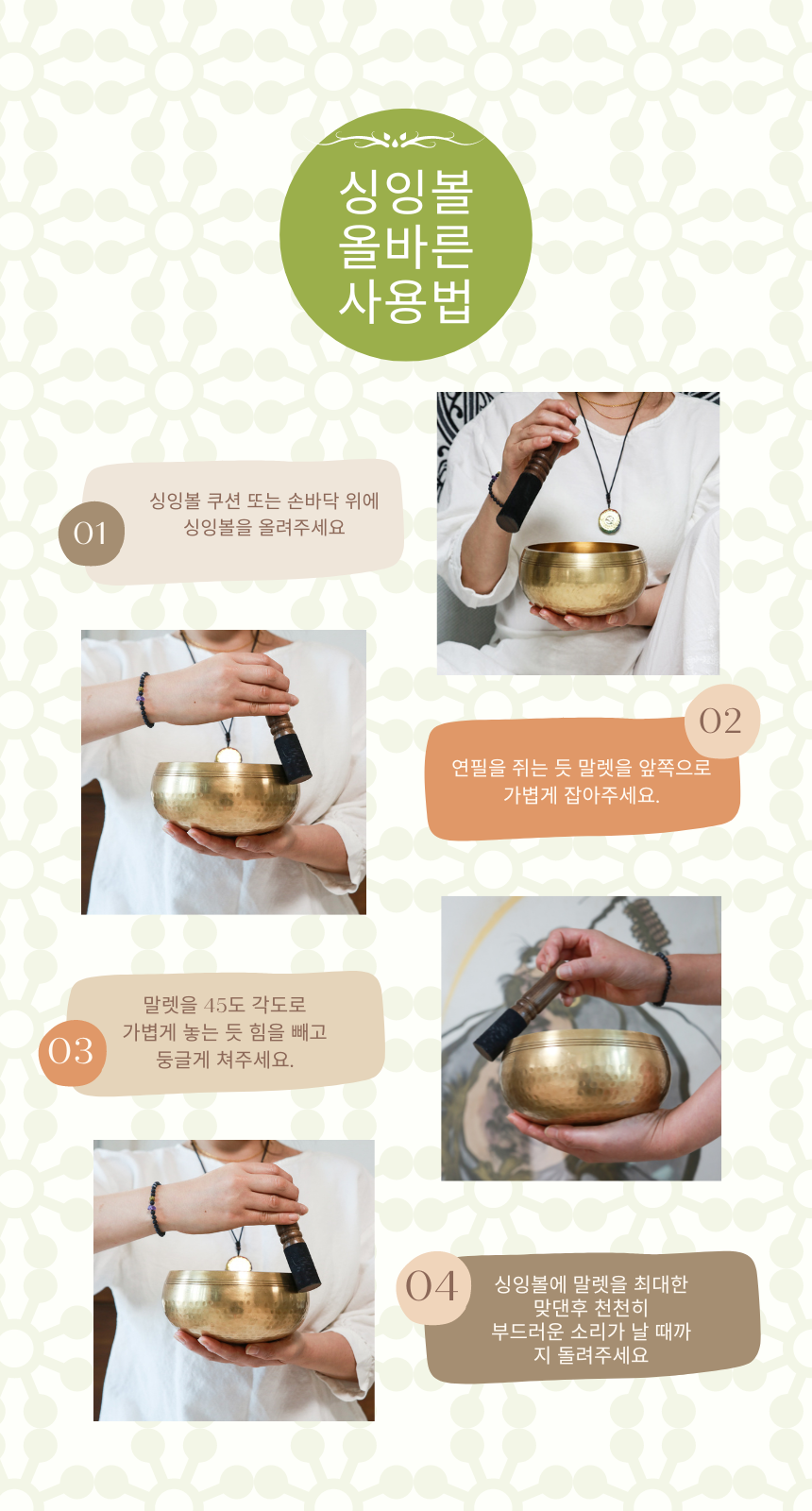 싱잉볼
올바른
사용법

01
싱잉볼 쿠션 또는 손바닥 위에 싱잉볼을 올려주세요

02
연필을 쥐는 듯 말렛을 앞쪽으로 가볍게 잡아주세요.

03
말렛을 45도 각도로 가볍게 놓는 듯 힘을 빼고 둥글게 쳐주세요.

04
싱잉볼에 말렛을 최대한 맞댄후 천천히 부드러운 소리가 날 때까지 돌려주세요