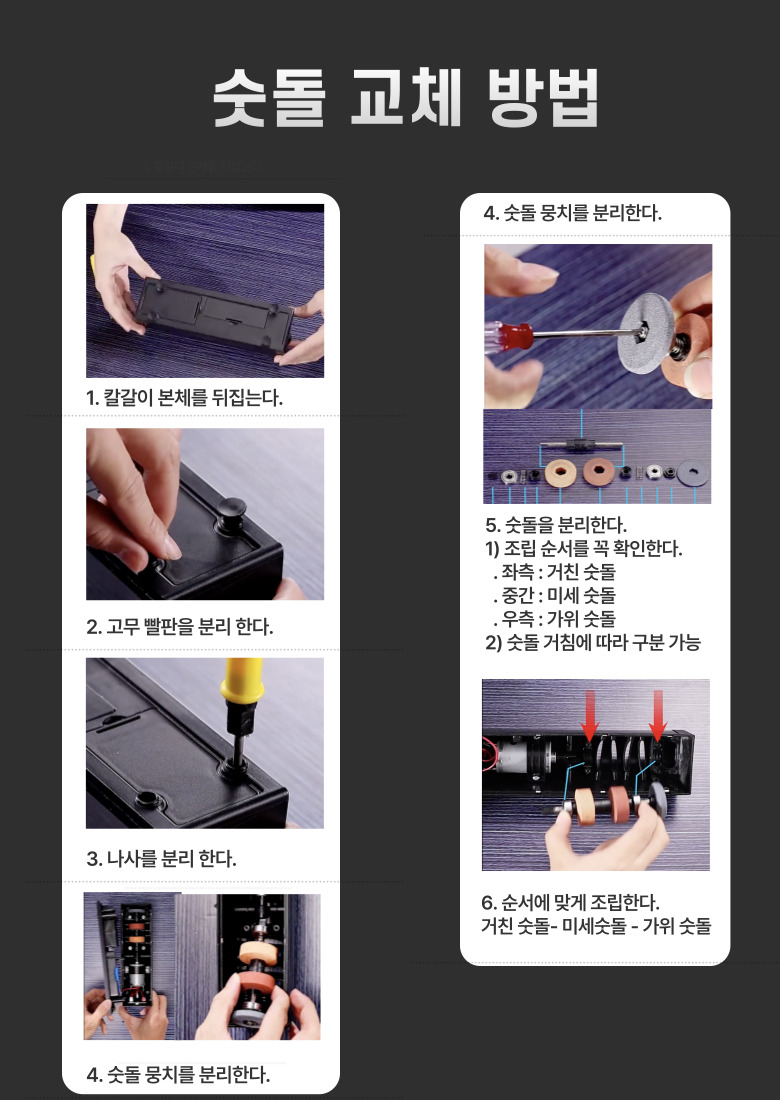 숫돌 교체 방법

1. 칼갈이 본체를 뒤집는다.

2. 고무 빨판을 분리 한다.

3. 나사를 분리 한다.

4. 숫돌 뭉치를 분리한다.

4. 숫돌 뭉치를 분리한다.

5. 숫돌을 분리한다.
1) 조립 순서를 꼭 확인한다.
. 좌측 : 거친 숫돌
. 중간 : 미세 숫돌
. 우측 : 가위 숫돌
2) 숫돌 거침에 따라 구분 가능

6. 순서에 맞게 조립한다.
거친 숫돌- 미세숫돌 - 가위 숫돌