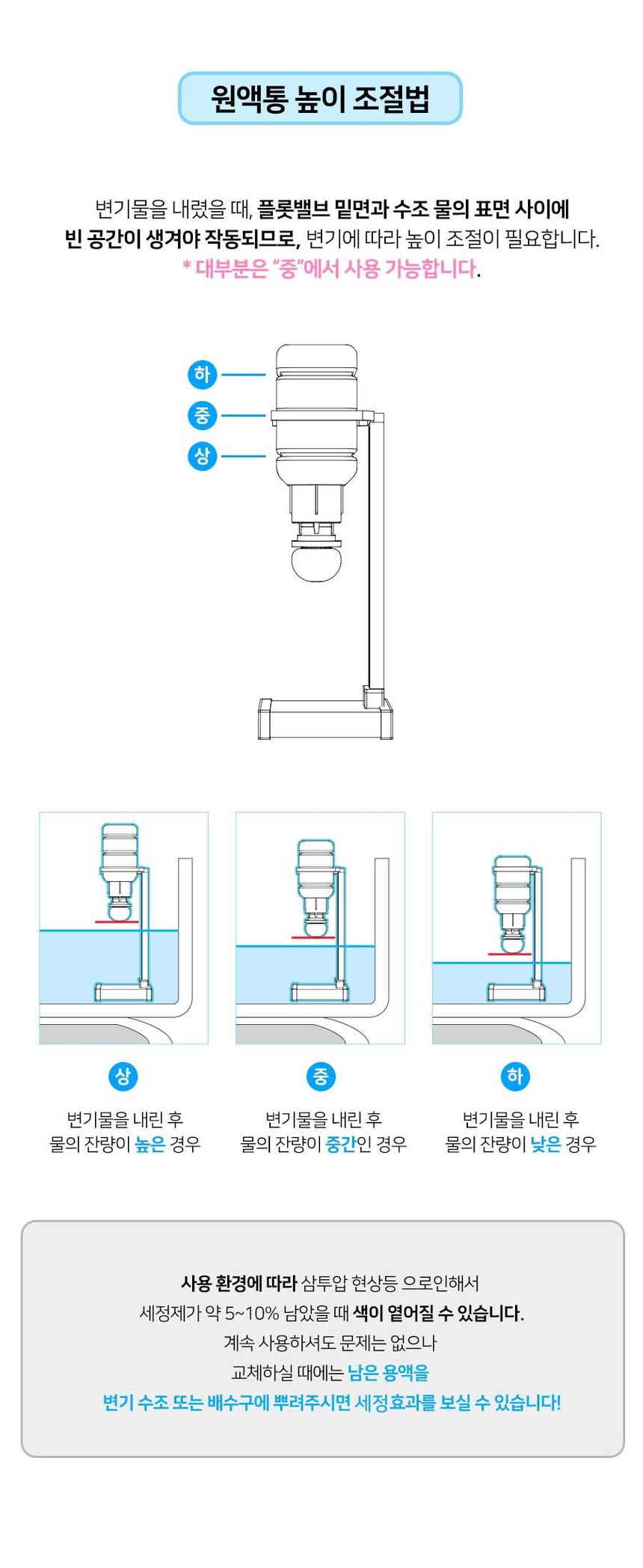 원액통 높이 조절법

변기물을 내렸을 때, 플롯밸브 밑면과 수조 물의 표면 사이에 빈 공간이 생겨야 작동되므로, 변기에 따라 높이 조절이 필요합니다.
* 대부분은 "중"에서 사용 가능합니다.

하
중
상

상
변기물을 내린 후
물의 잔량이 높은 경우

중
변기물을 내린 후
물의 잔량이 중간인 경우

하
변기물을 내린 후
물의 잔량이 낮은 경우

사용 환경에 따라 삼투압 현상등 으로인해서
세정제가 약 5~10% 남았을 때 색이 옅어질 수 있습니다.
계속 사용하셔도 문제는 없으나
교체하실 때에는 남은 용액을
변기 수조 또는 배수구에 뿌려주시면 세정효과를 보실 수 있습니다!