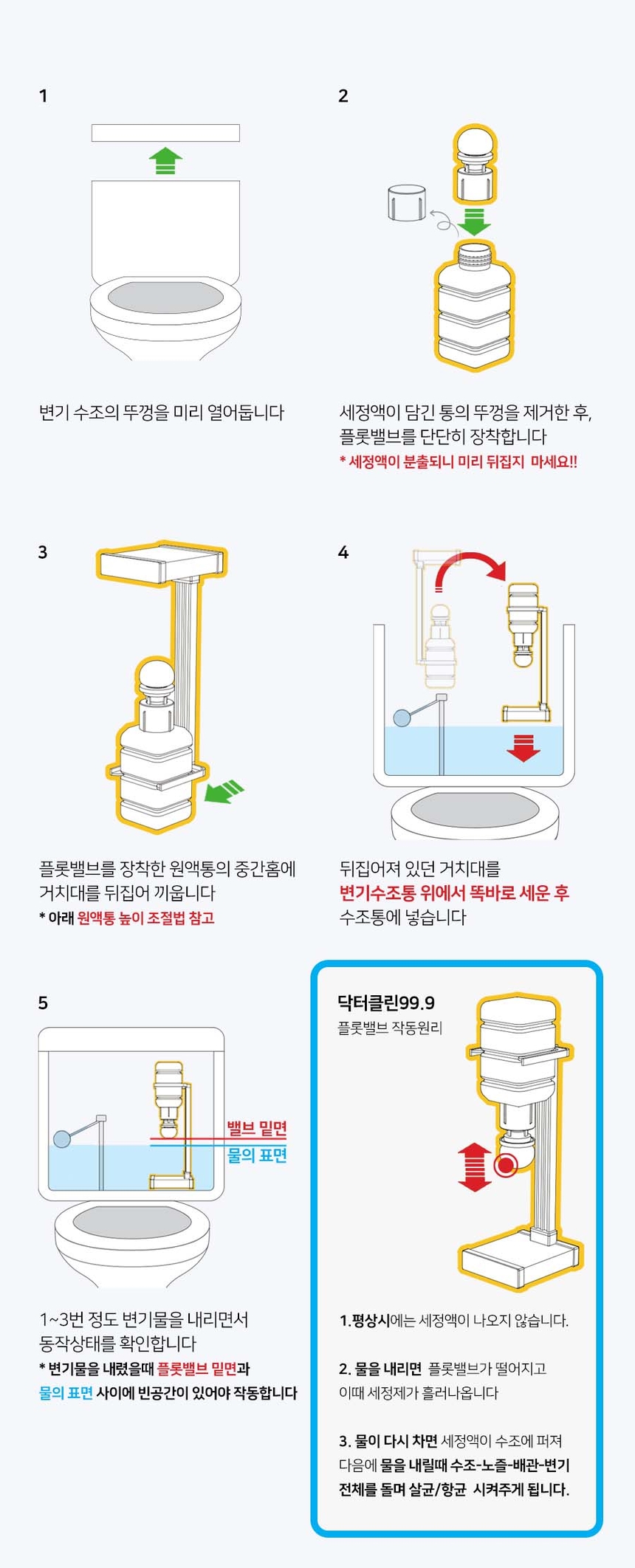 1

변기 수조의 뚜껑을 미리 열어둡니다

2

세정액이 담긴 통의 뚜껑을 제거한 후, 플롯밸브를 단단히 장착합니다
* 세정액이 분출되니 미리 뒤집지 마세요!!

3

플롯밸브를 장착한 원액통의 중간홈에 거치대를 뒤집어 끼웁니다
* 아래 원액통 높이 조절법 참고

4

뒤집어져 있던 거치대를
변기수조통 위에서 똑바로 세운 후
수조통에 넣습니다

5

밸브 밑면
물의 표면

1~3번 정도 변기물을 내리면서 동작상태를 확인합니다
* 변기물을 내렸을때 플롯밸브 밑면과 물의 표면 사이에 빈공간이 있어야 작동합니다

닥터클린99.9
플롯밸브 작동원리

1. 평상시에는 세정액이 나오지 않습니다.

2. 물을 내리면 플롯밸브가 떨어지고 이때 세정제가 흘러나옵니다

3. 물이 다시 차면 세정액이 수조에 퍼져 다음에 물을 내릴때 수조-노즐-배관-변기 전체를 돌며 살균/항균 시켜주게 됩니다.