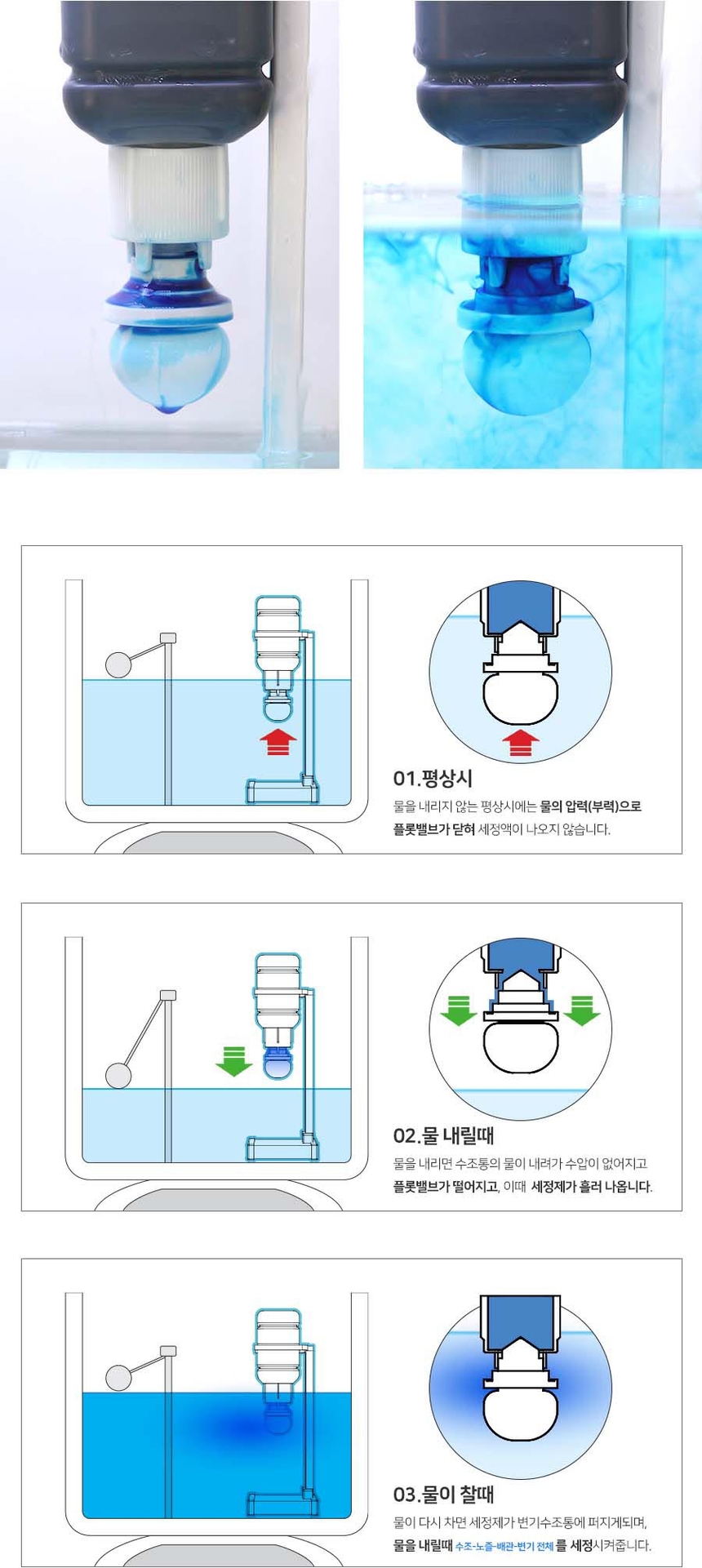 01.평상시

물을 내리지 않는 평상시에는 물의 압력(부력)으로 플롯밸브가 닫혀 세정액이 나오지 않습니다.

02.물 내릴때

물을 내리면 수조통의 물이 내려가 수압이 없어지고 플롯밸브가 떨어지고, 이때 세정제가 흘러 나옵니다.

03.물이 찰때

물이 다시 차면 세정제가 변기수조통에 퍼지게되며, 물을 내릴때 수조-노즐-배관-변기 전체 를 세정시켜줍니다.