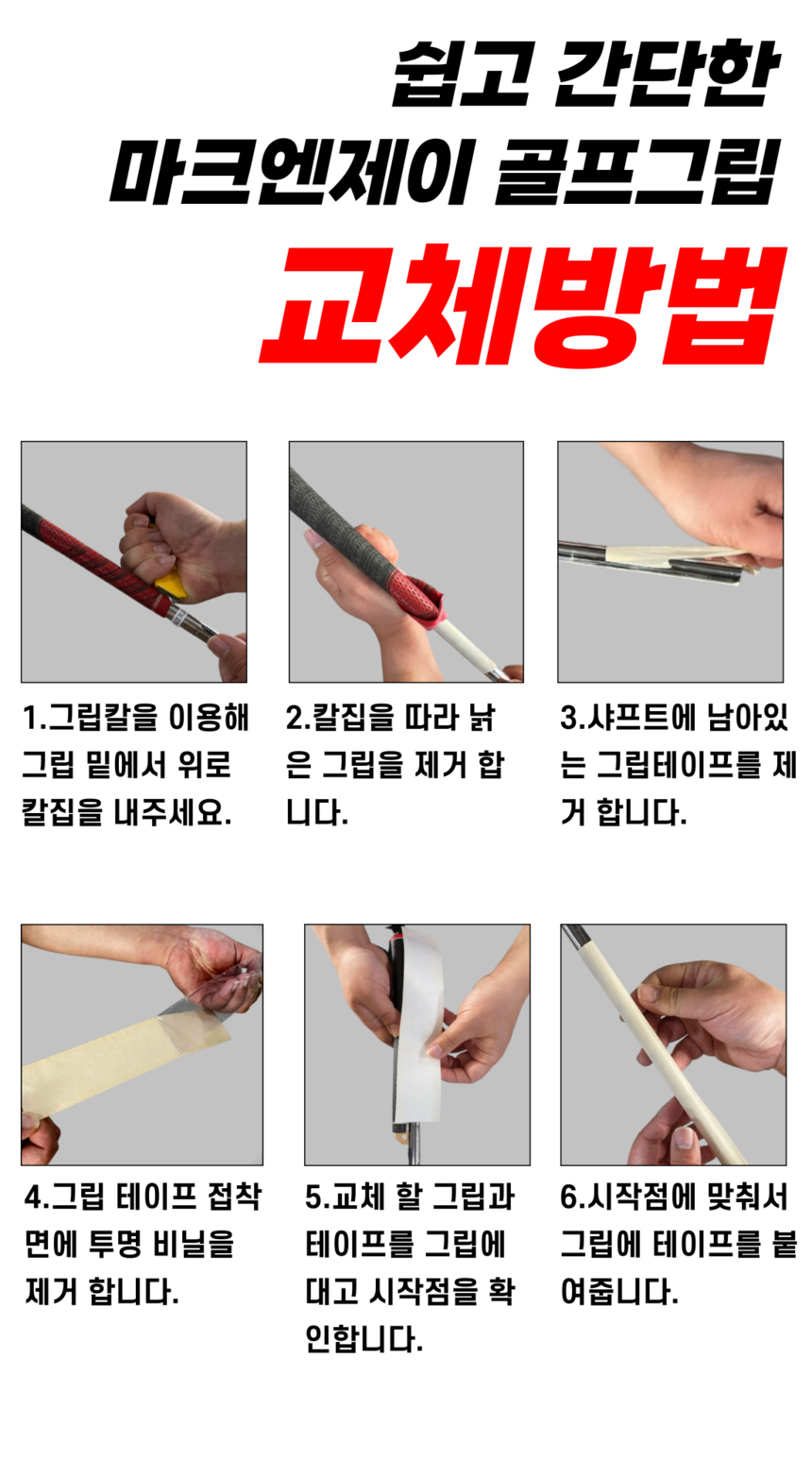 쉽고 간단한
마크엔제이 골프그립
교체방법

1.그립칼을 이용해 그립 밑에서 위로 칼집을 내주세요.

2.칼집을 따라 낡은 그립을 제거 합니다.

3.샤프트에 남아있는 그립테이프를 제거 합니다.

4.그립 테이프 접착면에 투명 비닐을 제거 합니다.

5.교체 할 그립과 테이프를 그립에 대고 시작점을 확인합니다.

6.시작점에 맞춰서 그립에 테이프를 붙여줍니다.