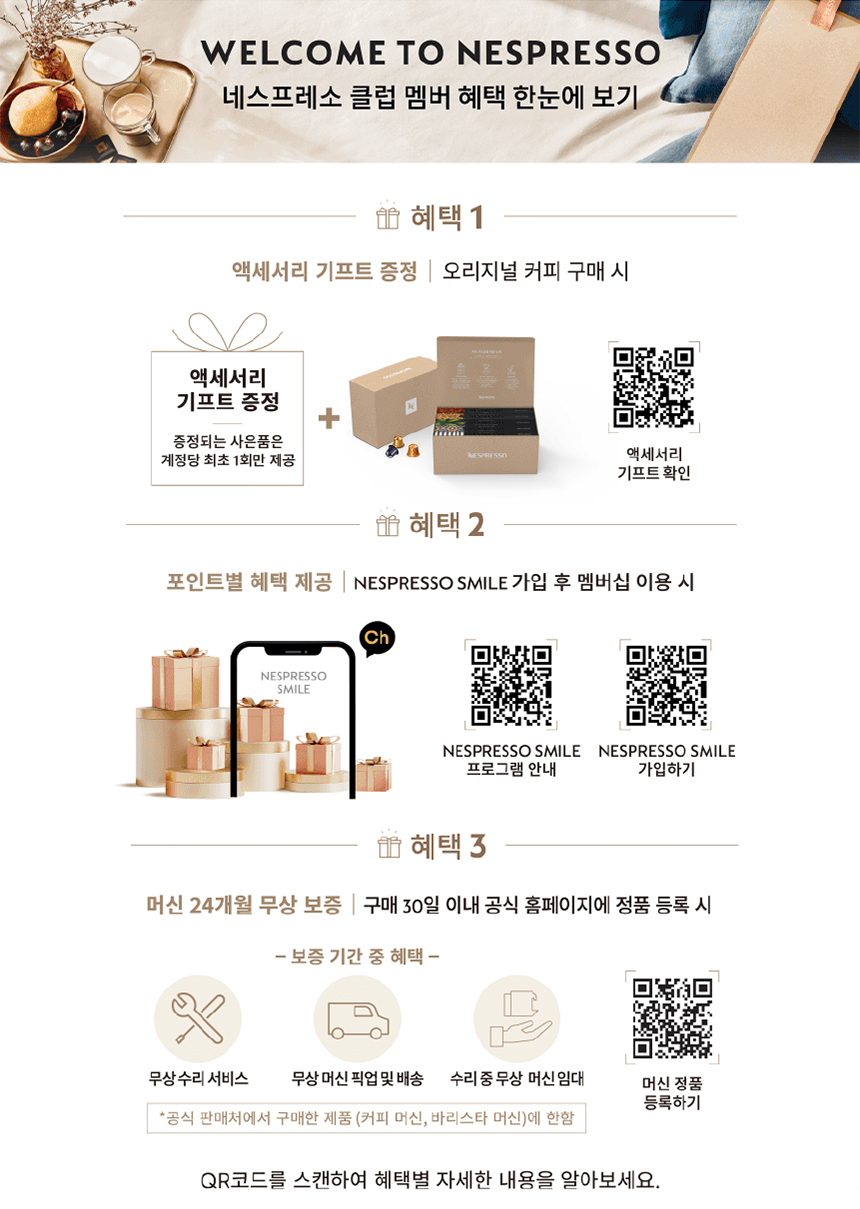 WELCOME TO NESPRESSO
네스프레소 클럽 멤버 혜택 한눈에 보기

혜택 1

액세서리 기프트 증정 | 오리지널 커피 구매 시

액세서리 기프트 증정

증정되는 사은품은 계정당 최초 1회만 제공

+

NESPRESSO

액세서리 기프트 확인

혜택 2

포인트별 혜택 제공 | NESPRESSO SMILE 가입 후 멤버십 이용 시

Ch

NESPRESSO SMILE

NESPRESSO SMILE 프로그램 안내

NESPRESSO SMILE 가입하기

혜택 3

머신 24개월 무상 보증 | 구매 30일 이내 공식 홈페이지에 정품 등록 시

– 보증 기간 중 혜택 –

무상 수리 서비스

무상 머신 픽업 및 배송

수리 중 무상 머신 임대

머신 정품 등록하기

*공식 판매처에서 구매한 제품 (커피 머신, 바리스타 머신)에 한함

QR코드를 스캔하여 혜택별 자세한 내용을 알아보세요.