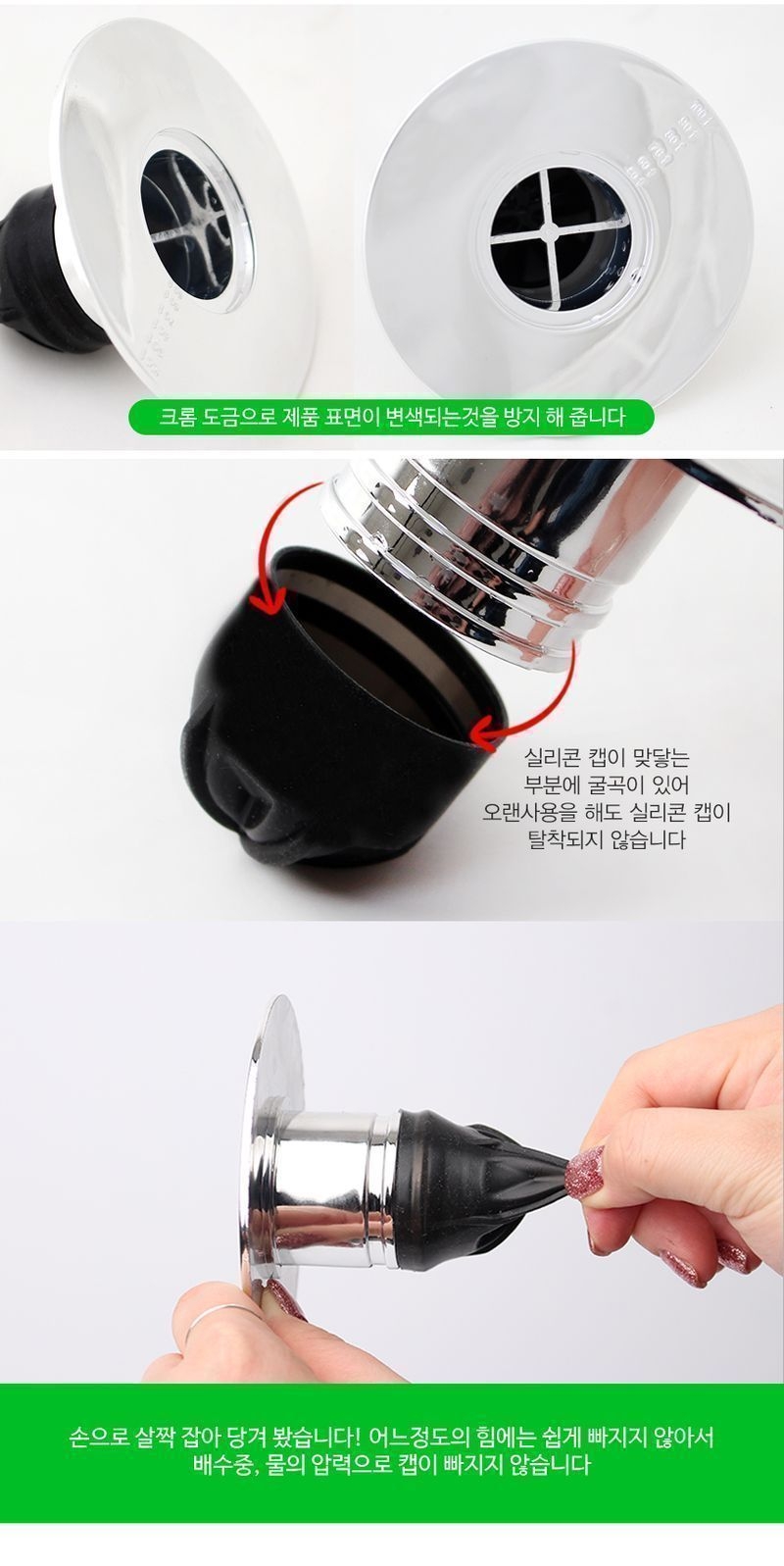 크롬 도금으로 제품 표면이 변색되는것을 방지 해 줍니다

실리콘 캡이 맞닿는
부분에 굴곡이 있어
오랜사용을 해도 실리콘 캡이
탈착되지 않습니다

손으로 살짝 잡아 당겨 봤습니다! 어느정도의 힘에는 쉽게 빠지지 않아서
배수중, 물의 압력으로 캡이 빠지지 않습니다