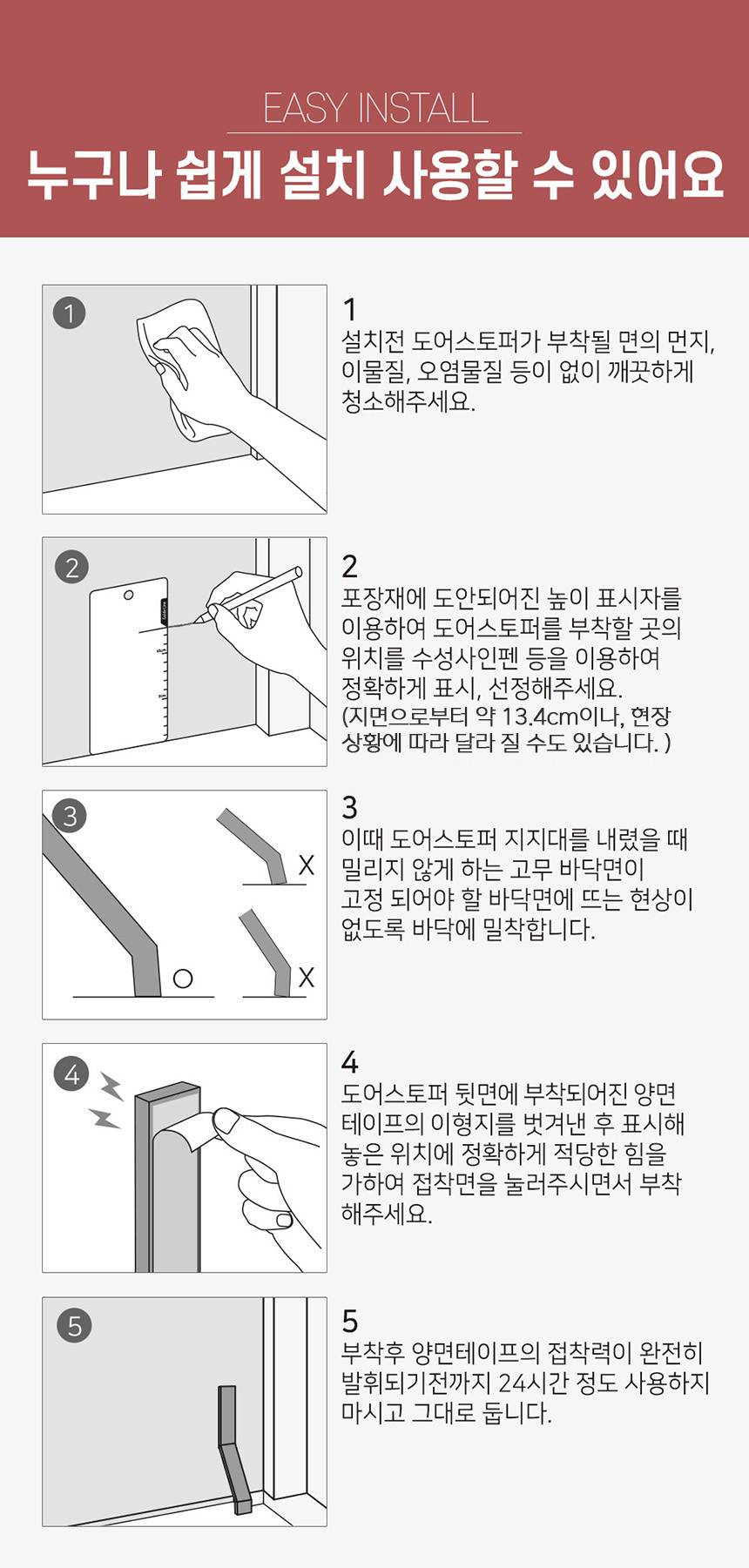 EASY INSTALL
누구나 쉽게 설치 사용할 수 있어요

1

1
설치전 도어스토퍼가 부착될 면의 먼지, 이물질, 오염물질 등이 없이 깨끗하게 청소해주세요.

2

2
포장재에 도안되어진 높이 표시자를 이용하여 도어스토퍼를 부착할 곳의 위치를 수성사인펜 등을 이용하여 정확하게 표시, 선정해주세요. (지면으로부터 약 13.4cm이나, 현장 상황에 따라 달라 질 수도 있습니다. )

3
X
O
X

3
이때 도어스토퍼 지지대를 내렸을 때 밀리지 않게 하는 고무 바닥면이 고정 되어야 할 바닥면에 뜨는 현상이 없도록 바닥에 밀착합니다.

4

4
도어스토퍼 뒷면에 부착되어진 양면 테이프의 이형지를 벗겨낸 후 표시해 놓은 위치에 정확하게 적당한 힘을 가하여 접착면을 눌러주시면서 부착 해주세요.

5

5
부착후 양면테이프의 접착력이 완전히 발휘되기전까지 24시간 정도 사용하지 마시고 그대로 둡니다.