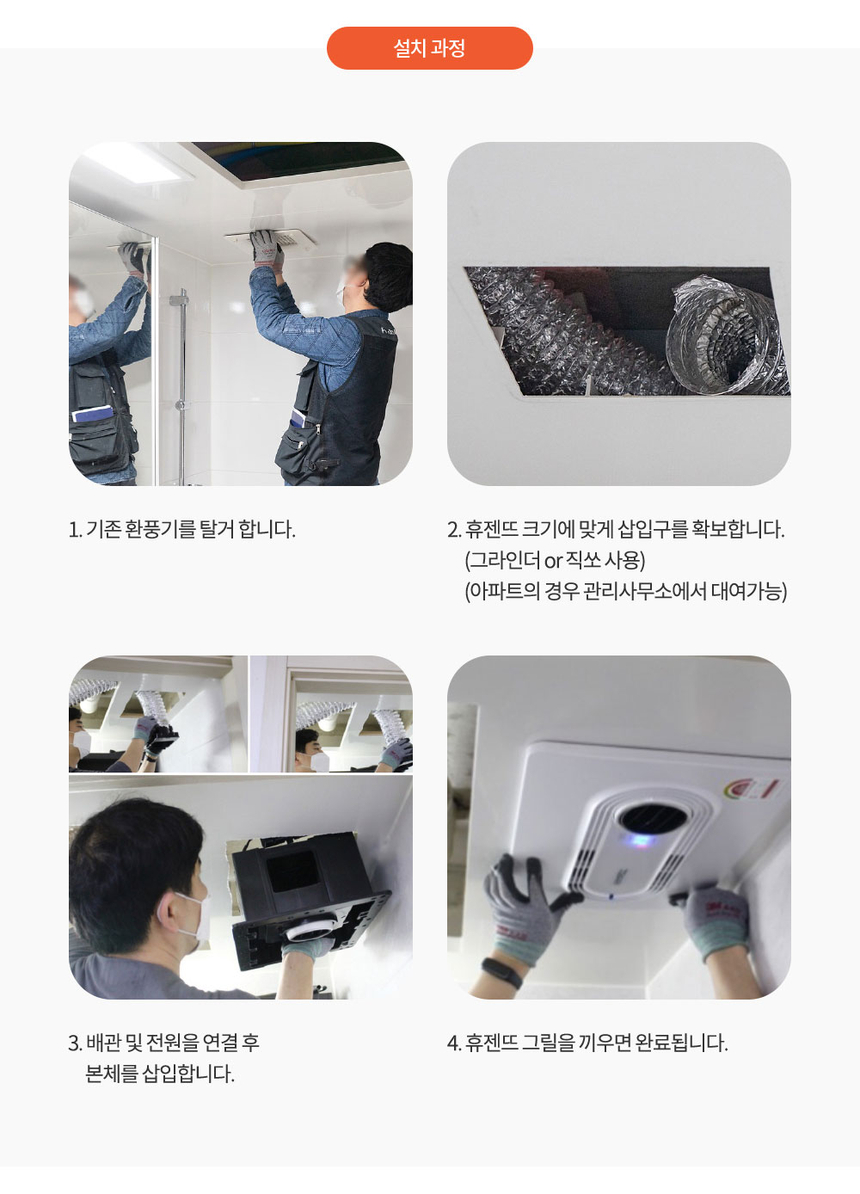 설치 과정

1. 기존 환풍기를 탈거 합니다.

2. 휴젠뜨 크기에 맞게 삽입구를 확보합니다.
(그라인더 or 직쏘 사용)
(아파트의 경우 관리사무소에서 대여가능)

3. 배관 및 전원을 연결 후
본체를 삽입합니다.

4. 휴젠뜨 그릴을 끼우면 완료됩니다.