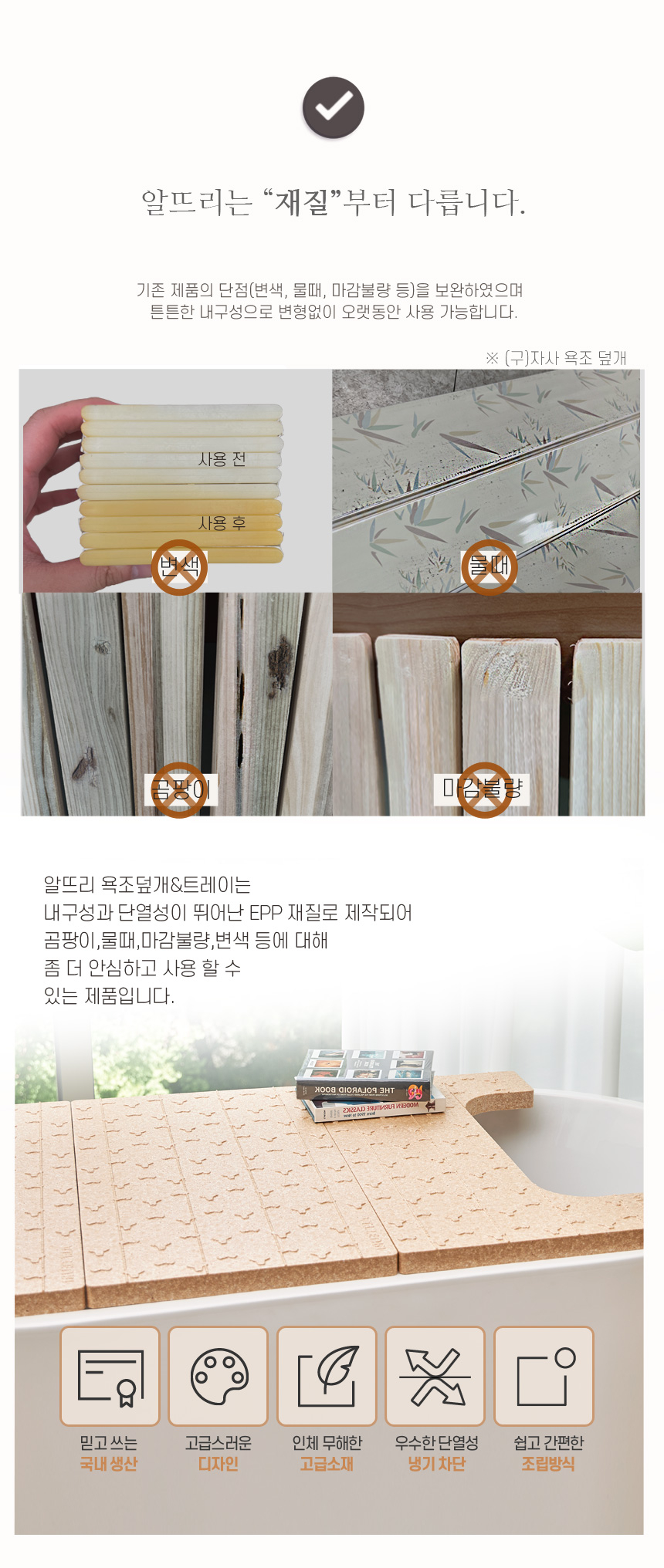 알뜨리는 "재질"부터 다릅니다.

기존 제품의 단점(변색, 물때, 마감불량 등)을 보완하였으며
튼튼한 내구성으로 변형없이 오랫동안 사용 가능합니다.

※ (구)자사 욕조 덮개

사용 전
사용 후
변색
물때
곰팡이
마감불량

알뜨리 욕조덮개&트레이는
내구성과 단열성이 뛰어난 EPP 재질로 제작되어
곰팡이,물때,마감불량,변색 등에 대해
좀 더 안심하고 사용 할 수
있는 제품입니다.

THE POLAROID BOOK
MODERN FURNITURE CLASSICS

믿고 쓰는
국내 생산

고급스러운
디자인

인체 무해한
고급소재

우수한 단열성
냉기 차단

쉽고 간편한
조립방식