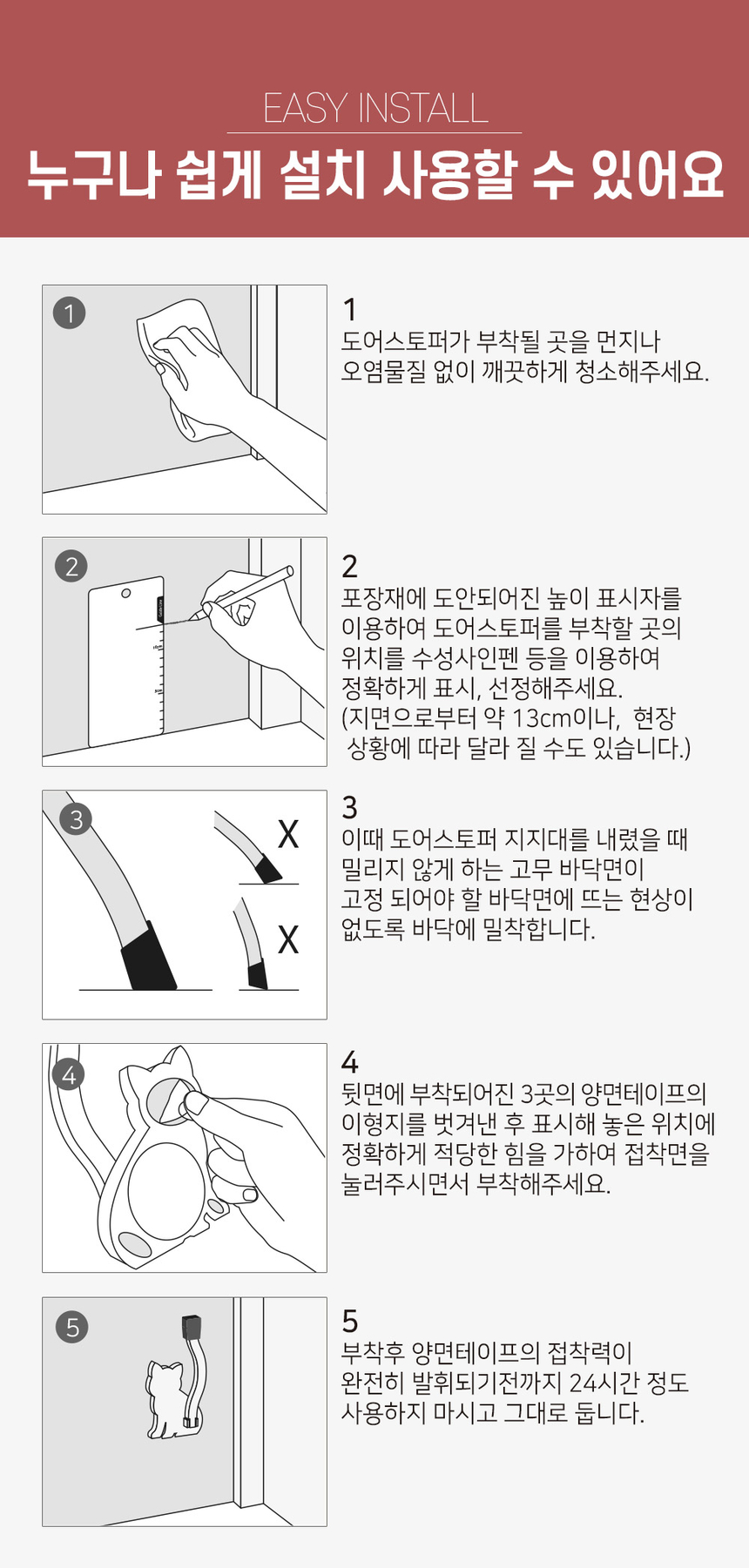 EASY INSTALL

누구나 쉽게 설치 사용할 수 있어요

1

1
도어스토퍼가 부착될 곳을 먼지나 오염물질 없이 깨끗하게 청소해주세요.

2

2
포장재에 도안되어진 높이 표시자를 이용하여 도어스토퍼를 부착할 곳의 위치를 수성사인펜 등을 이용하여 정확하게 표시, 선정해주세요.
(지면으로부터 약 13cm이나, 현장 상황에 따라 달라 질 수도 있습니다.)

3

X

X

3
이때 도어스토퍼 지지대를 내렸을 때 밀리지 않게 하는 고무 바닥면이 고정 되어야 할 바닥면에 뜨는 현상이 없도록 바닥에 밀착합니다.

4

4
뒷면에 부착되어진 3곳의 양면테이프의 이형지를 벗겨낸 후 표시해 놓은 위치에 정확하게 적당한 힘을 가하여 접착면을 눌러주시면서 부착해주세요.

5

5
부착후 양면테이프의 접착력이 완전히 발휘되기전까지 24시간 정도 사용하지 마시고 그대로 둡니다.