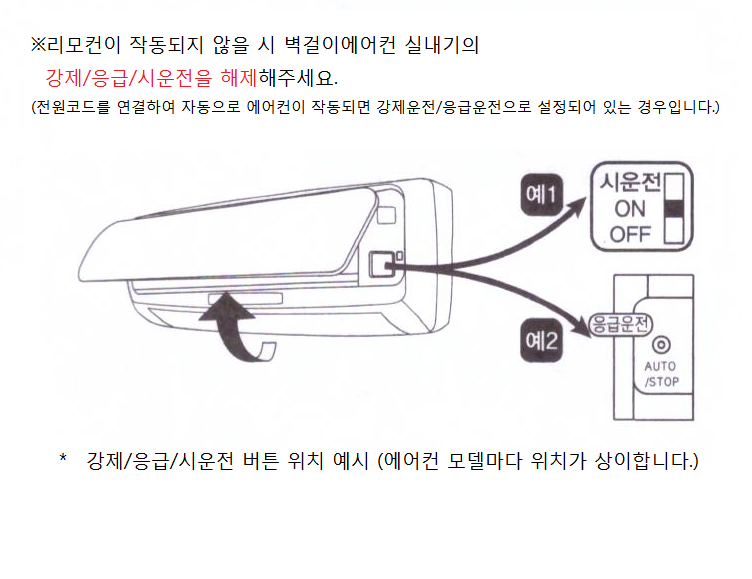 ※리모컨이 작동되지 않을 시 벽걸이에어컨 실내기의

강제/응급/시운전을 해제해주세요.

(전원코드를 연결하여 자동으로 에어컨이 작동되면 강제운전/응급운전으로 설정되어 있는 경우입니다.)

예1

시운전
ON
OFF

예2

응급운전

AUTO
/STOP

* 강제/응급/시운전 버튼 위치 예시 (에어컨 모델마다 위치가 상이합니다.)