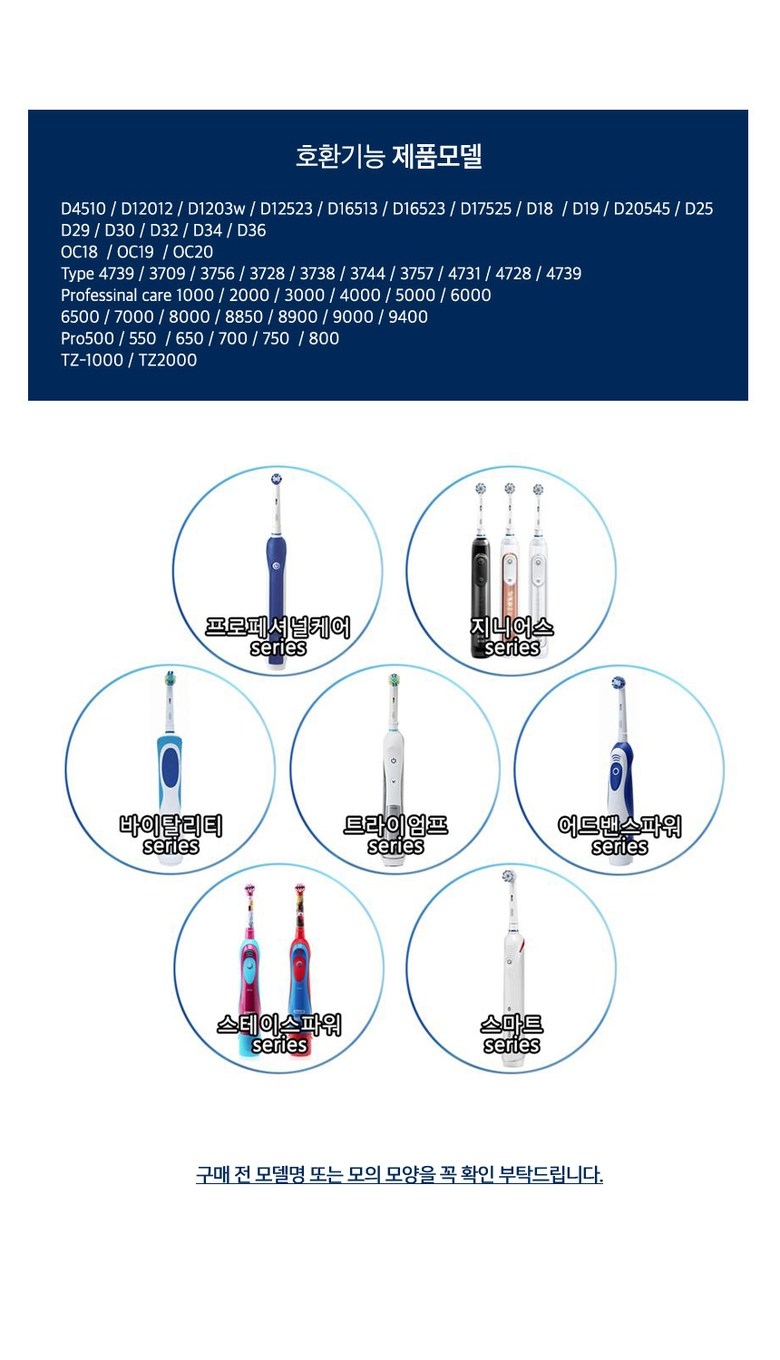 호환기능 제품모델

D4510 / D12012 / D1203w / D12523 / D16513 / D16523 / D17525 / D18 / D19 / D20545 / D25
D29 / D30 / D32 / D34 / D36
OC18 / OC19 / OC20
Type 4739 / 3709 / 3756 / 3728 / 3738 / 3744 / 3757 / 4731 / 4728 / 4739
Professinal care 1000 / 2000 / 3000 / 4000 / 5000 / 6000
6500 / 7000 / 8000 / 8850 / 8900 / 9000 / 9400
Pro500 / 550 / 650 / 700 / 750 / 800
TZ-1000 / TZ2000

프로페셔널케어 series

지니어스 series

바이탈리티 series

트라이엄프 series

어드밴스파워 series

스테이스파워 series

스마트 series

구매 전 모델명 또는 모의 모양을 꼭 확인 부탁드립니다.