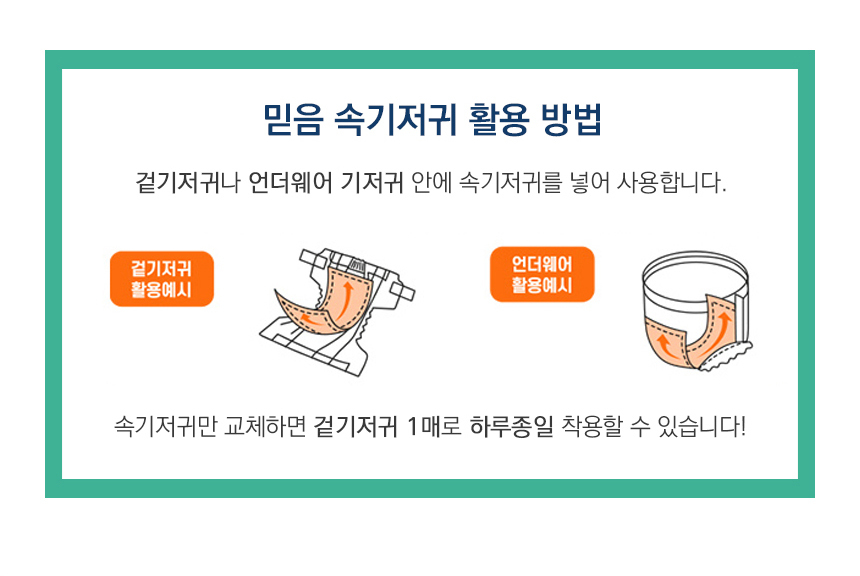 믿음 속기저귀 활용 방법

겉기저귀나 언더웨어 기저귀 안에 속기저귀를 넣어 사용합니다.

겉기저귀 활용예시

언더웨어 활용예시

속기저귀만 교체하면 겉기저귀 1매로 하루종일 착용할 수 있습니다!