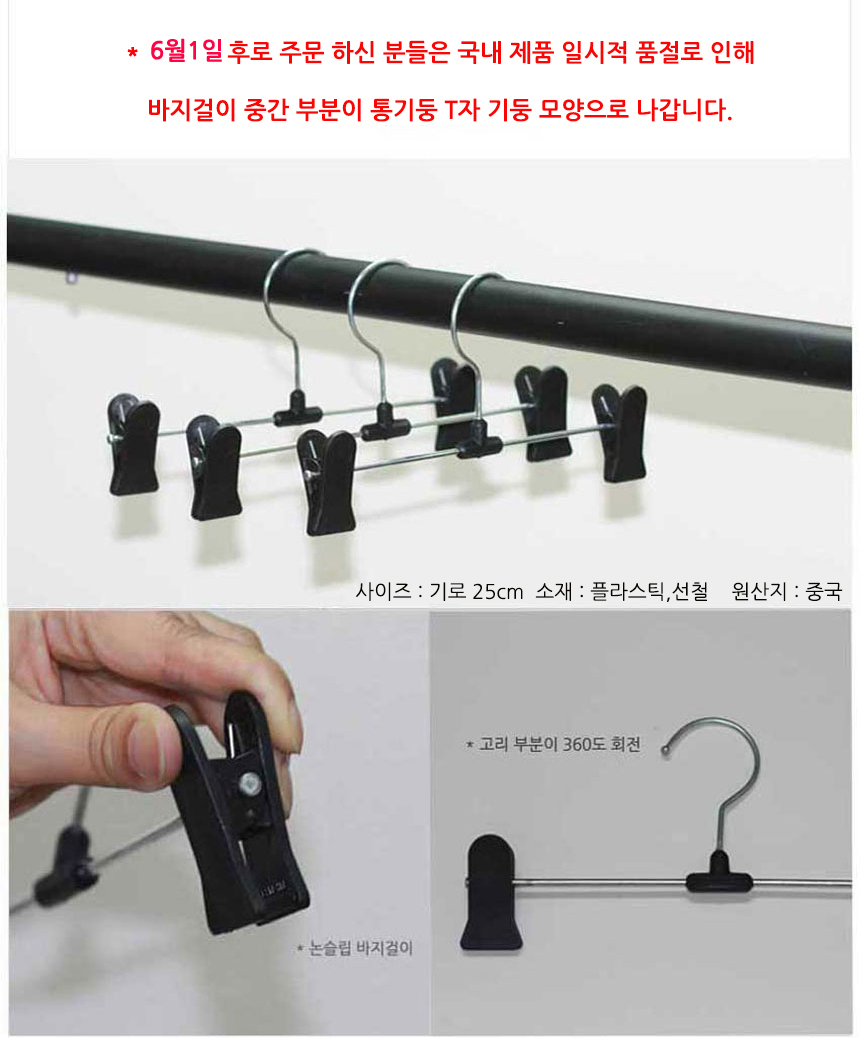 * 6월1일 후로 주문 하신 분들은 국내 제품 일시적 품절로 인해 바지걸이 중간 부분이 통기둥 T자 기둥 모양으로 나갑니다.

사이즈 : 기로 25cm 소재 : 플라스틱,선철 원산지 : 중국

* 고리 부분이 360도 회전

* 논슬립 바지걸이