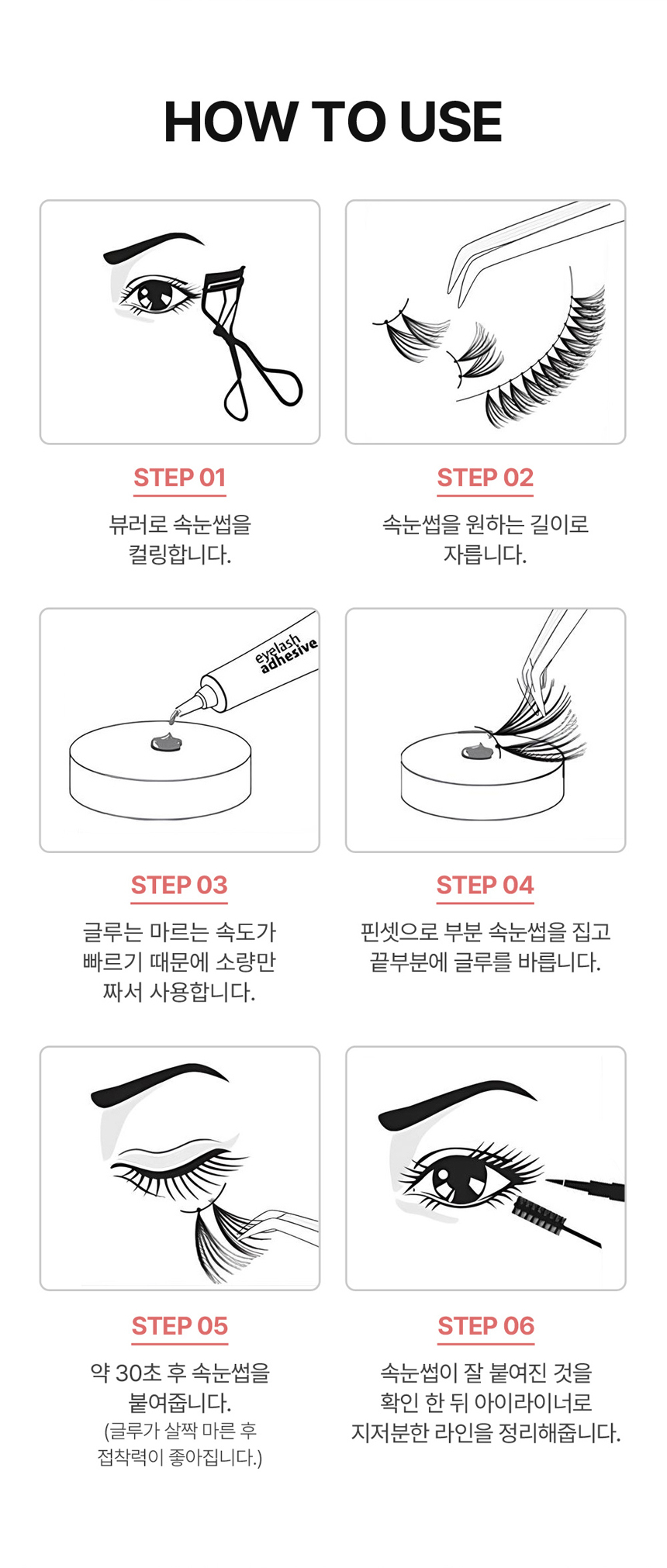 HOW TO USE

STEP 01

뷰러로 속눈썹을 컬링합니다.

STEP 02

속눈썹을 원하는 길이로 자릅니다.

eyelash adhesive

STEP 03

글루는 마르는 속도가 빠르기 때문에 소량만 짜서 사용합니다.

STEP 04

핀셋으로 부분 속눈썹을 집고 끝부분에 글루를 바릅니다.

STEP 05

약 30초 후 속눈썹을 붙여줍니다.
(글루가 살짝 마른 후 접착력이 좋아집니다.)

STEP 06

속눈썹이 잘 붙여진 것을 확인 한 뒤 아이라이너로 지저분한 라인을 정리해줍니다.