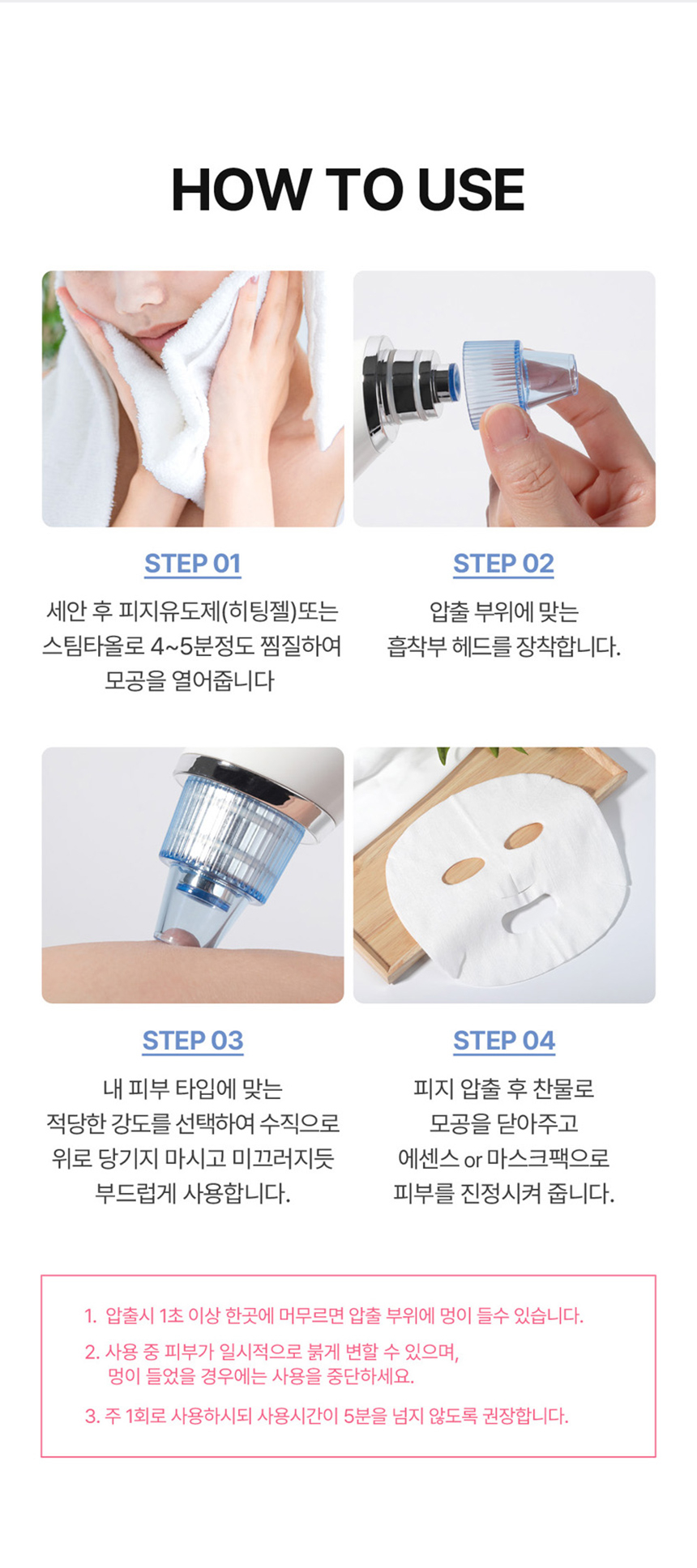 HOW TO USE

STEP 01

세안 후 피지유도제(히팅젤)또는 스팀타올로 4~5분정도 찜질하여 모공을 열어줍니다

STEP 02

압출 부위에 맞는 흡착부 헤드를 장착합니다.

STEP 03

내 피부 타입에 맞는 적당한 강도를 선택하여 수직으로 위로 당기지 마시고 미끄러지듯 부드럽게 사용합니다.

STEP 04

피지 압출 후 찬물로 모공을 닫아주고 에센스 or 마스크팩으로 피부를 진정시켜 줍니다.

1. 압출시 1초 이상 한곳에 머무르면 압출 부위에 멍이 들수 있습니다.

2. 사용 중 피부가 일시적으로 붉게 변할 수 있으며, 멍이 들었을 경우에는 사용을 중단하세요.

3. 주 1회로 사용하시되 사용시간이 5분을 넘지 않도록 권장합니다.