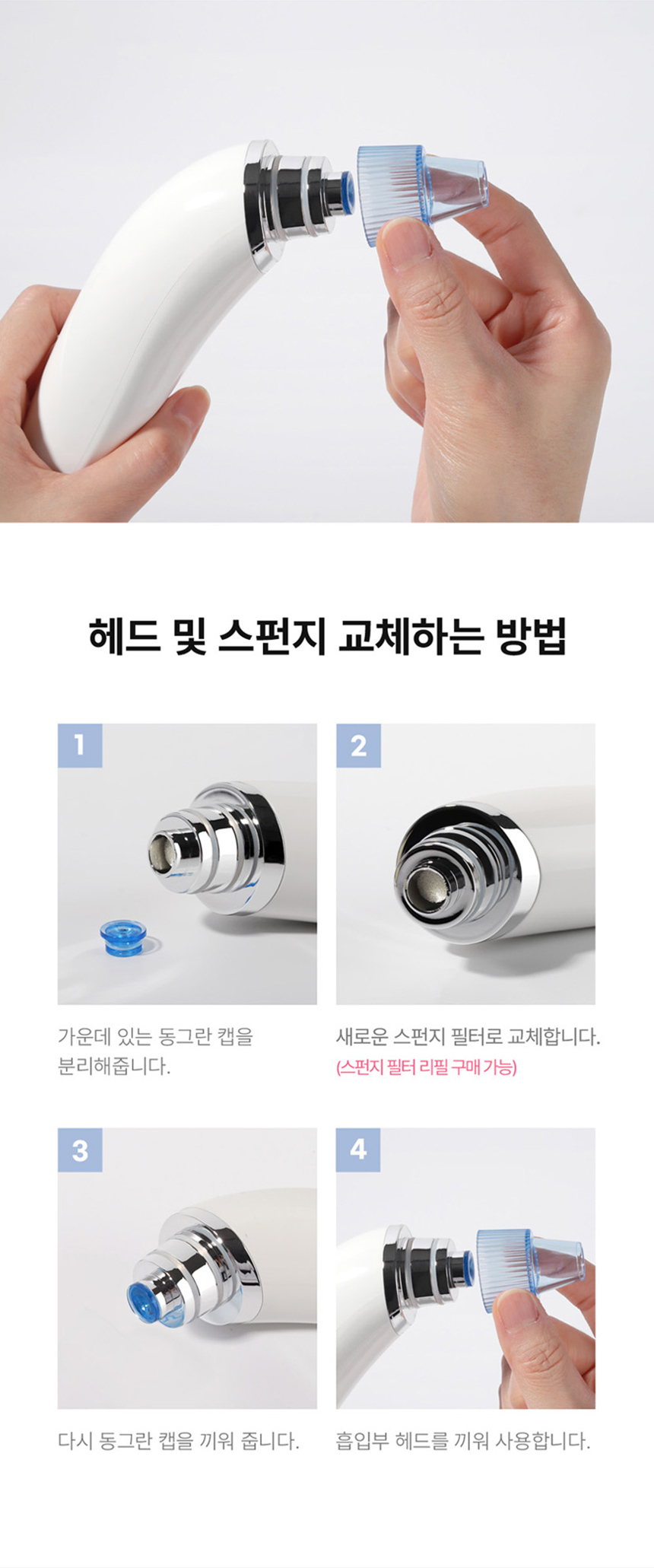 헤드 및 스펀지 교체하는 방법

1

가운데 있는 동그란 캡을 분리해줍니다.

2

새로운 스펀지 필터로 교체합니다.
(스펀지 필터 리필 구매 가능)

3

다시 동그란 캡을 끼워 줍니다.

4

흡입부 헤드를 끼워 사용합니다.