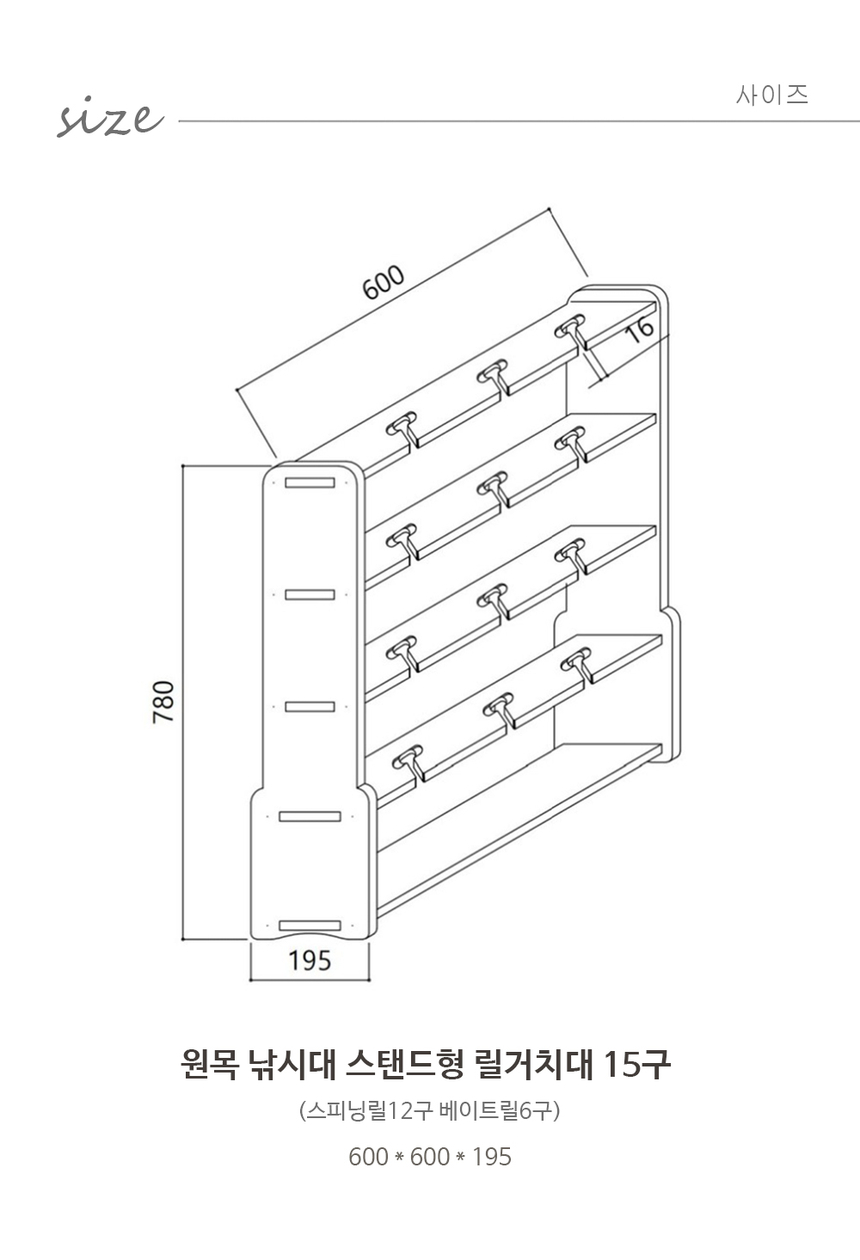 size

사이즈

600

16

780

195

원목 낚시대 스탠드형 릴거치대 15구

(스피닝릴12구 베이트릴6구)

600 * 600 * 195