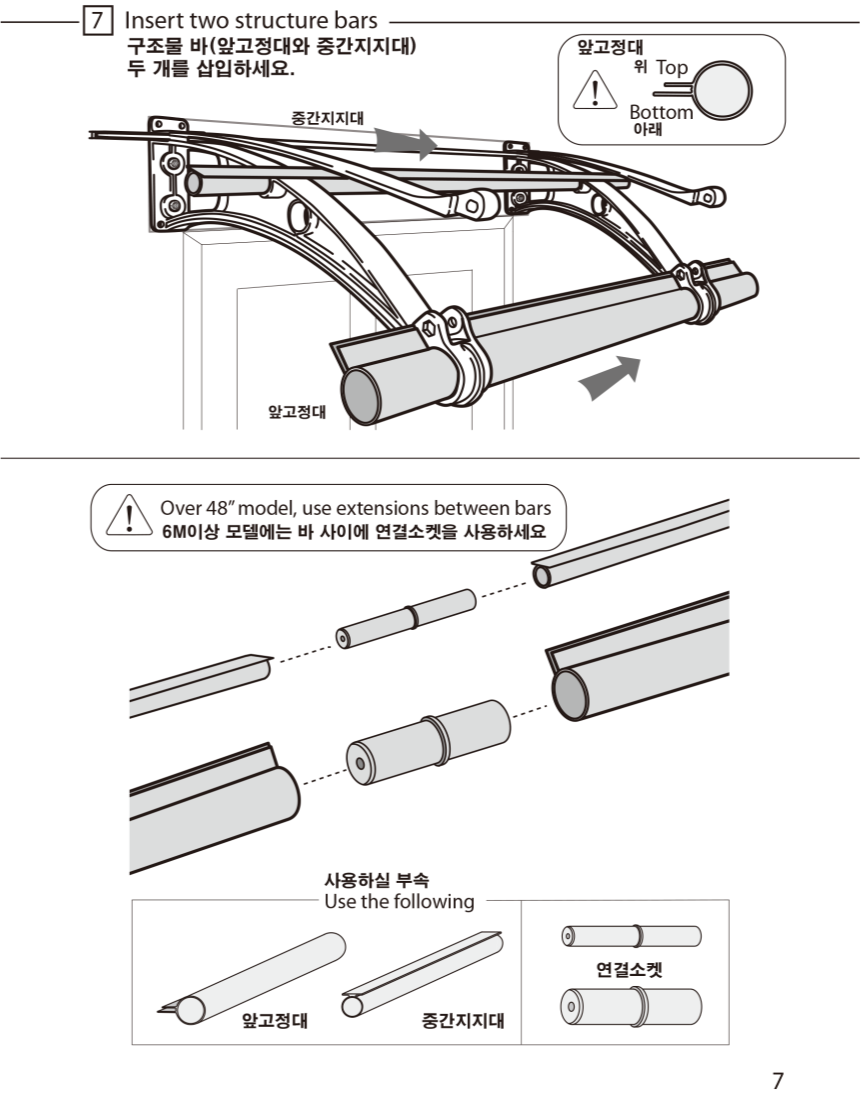 7 Insert two structure bars
구조물 바(앞고정대와 중간지지대) 두 개를 삽입하세요.

앞고정대
위 Top
Bottom
아래

중간지지대

앞고정대

Over 48" model, use extensions between bars
6M이상 모델에는 바 사이에 연결소켓을 사용하세요

사용하실 부속
Use the following

앞고정대
중간지지대
연결소켓

7