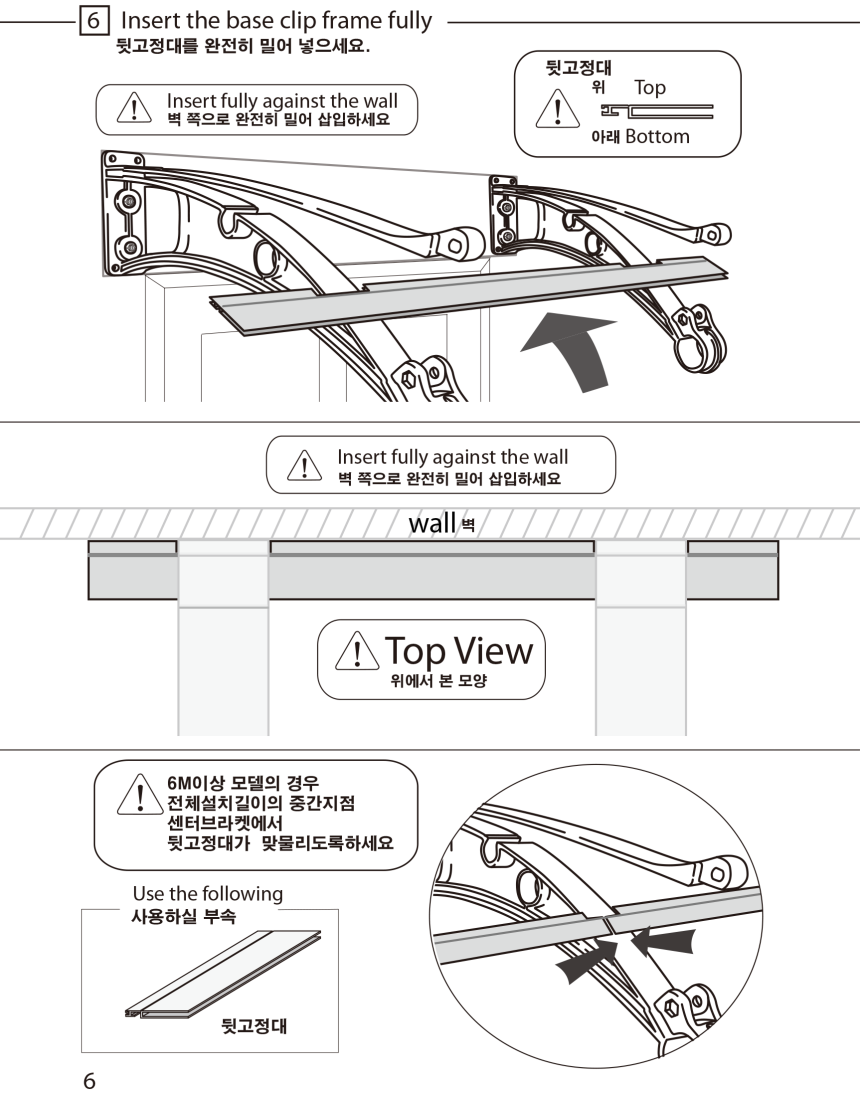 6 Insert the base clip frame fully
뒷고정대를 완전히 밀어 넣으세요.

Insert fully against the wall
벽 쪽으로 완전히 밀어 삽입하세요

뒷고정대
위 Top
아래 Bottom

Insert fully against the wall
벽 쪽으로 완전히 밀어 삽입하세요

wall 벽

Top View
위에서 본 모양

6M이상 모델의 경우
전체설치길이의 중간지점
센터브라켓에서
뒷고정대가 맞물리도록하세요

Use the following
사용하실 부속

뒷고정대

6