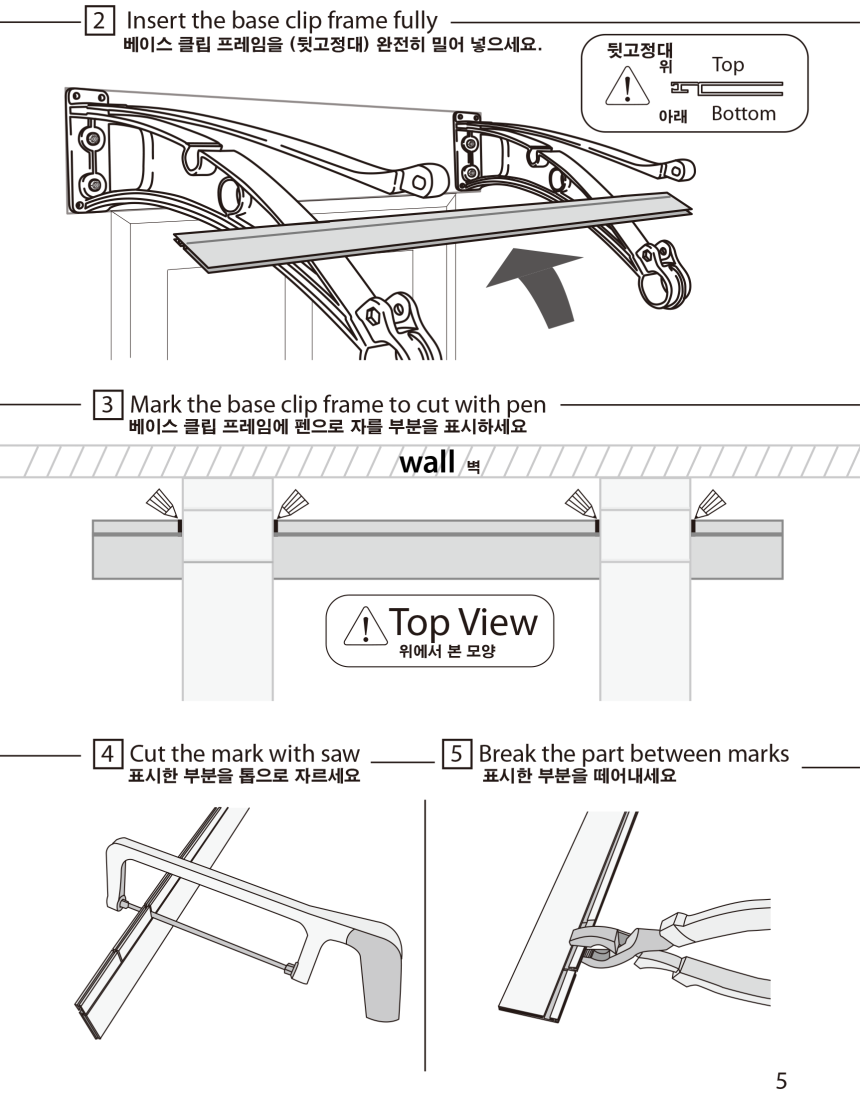 2 Insert the base clip frame fully
베이스 클립 프레임을 (뒷고정대) 완전히 밀어 넣으세요.

뒷고정대
위 Top
아래 Bottom

3 Mark the base clip frame to cut with pen
베이스 클립 프레임에 펜으로 자를 부분을 표시하세요

wall 벽

Top View
위에서 본 모양

4 Cut the mark with saw
표시한 부분을 톱으로 자르세요

5 Break the part between marks
표시한 부분을 떼어내세요

5