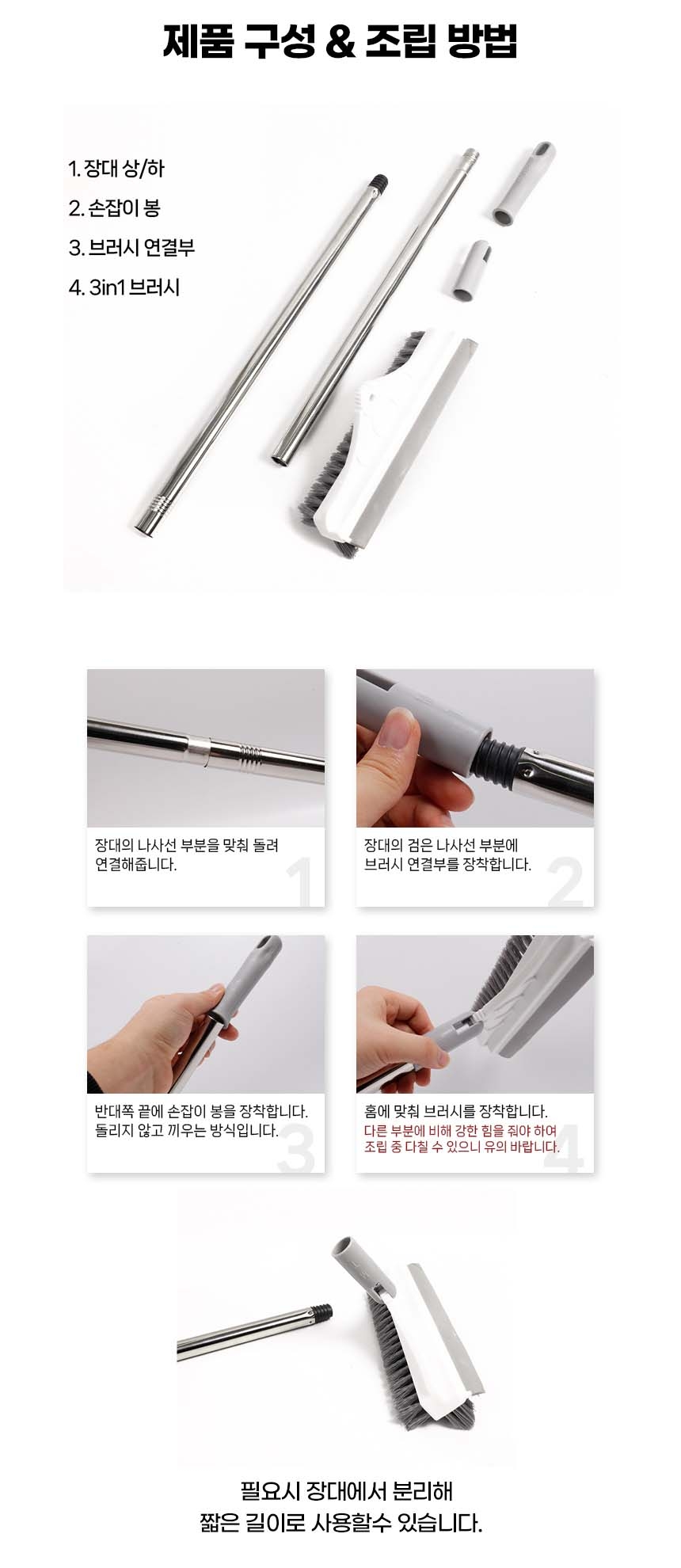 제품 구성 & 조립 방법

1. 장대 상/하
2. 손잡이 봉
3. 브러시 연결부
4. 3in1 브러시

장대의 나사선 부분을 맞춰 돌려 연결해줍니다.
1

장대의 검은 나사선 부분에 브러시 연결부를 장착합니다.
2

반대쪽 끝에 손잡이 봉을 장착합니다. 돌리지 않고 끼우는 방식입니다.
3

홈에 맞춰 브러시를 장착합니다.
다른 부분에 비해 강한 힘을 줘야 하여 조립 중 다칠 수 있으니 유의 바랍니다.
4

필요시 장대에서 분리해
짧은 길이로 사용할수 있습니다.