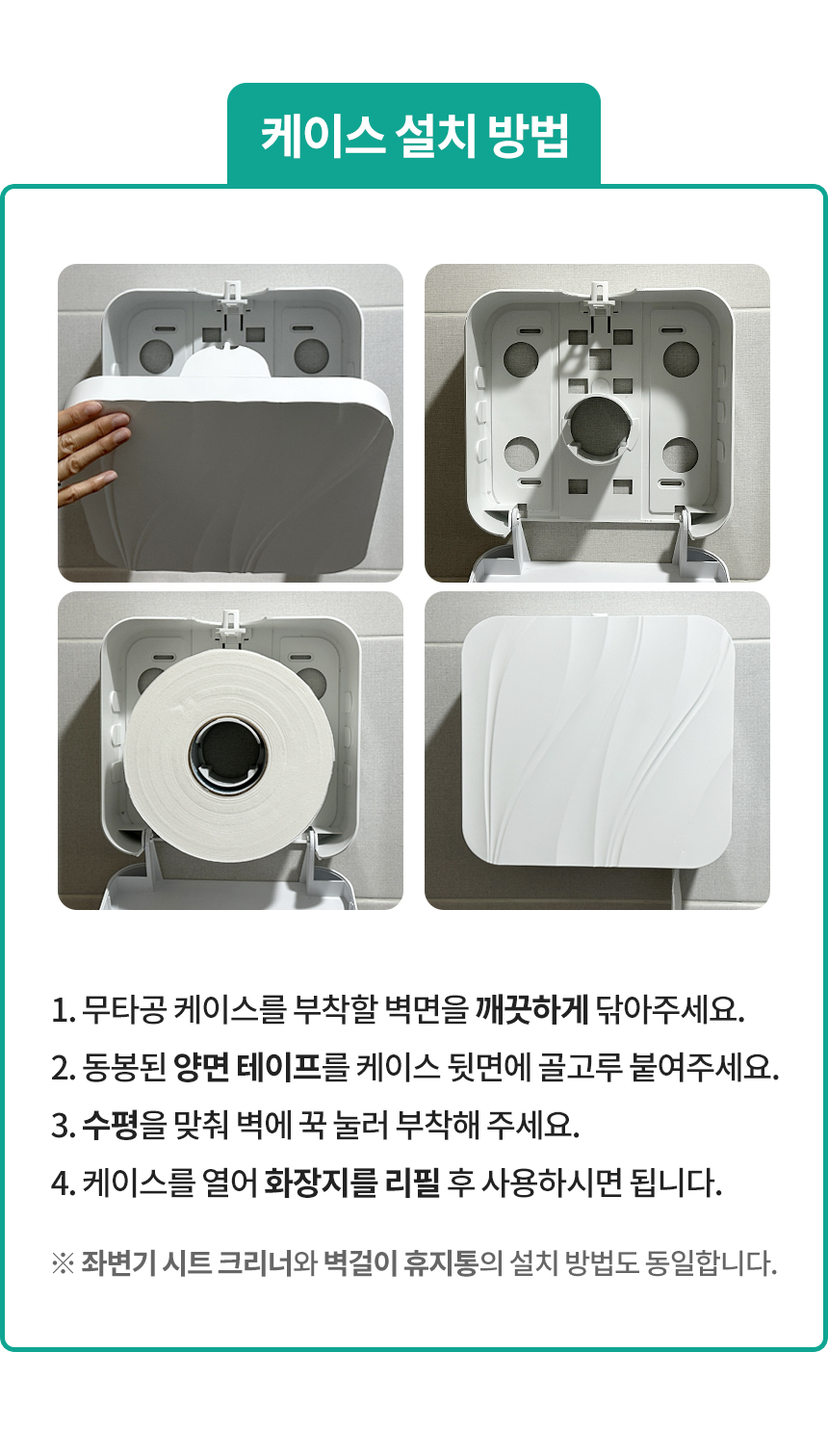 케이스 설치 방법

1. 무타공 케이스를 부착할 벽면을 깨끗하게 닦아주세요.

2. 동봉된 양면 테이프를 케이스 뒷면에 골고루 붙여주세요.

3. 수평을 맞춰 벽에 꾹 눌러 부착해 주세요.

4. 케이스를 열어 화장지를 리필 후 사용하시면 됩니다.

※ 좌변기 시트 크리너와 벽걸이 휴지통의 설치 방법도 동일합니다.