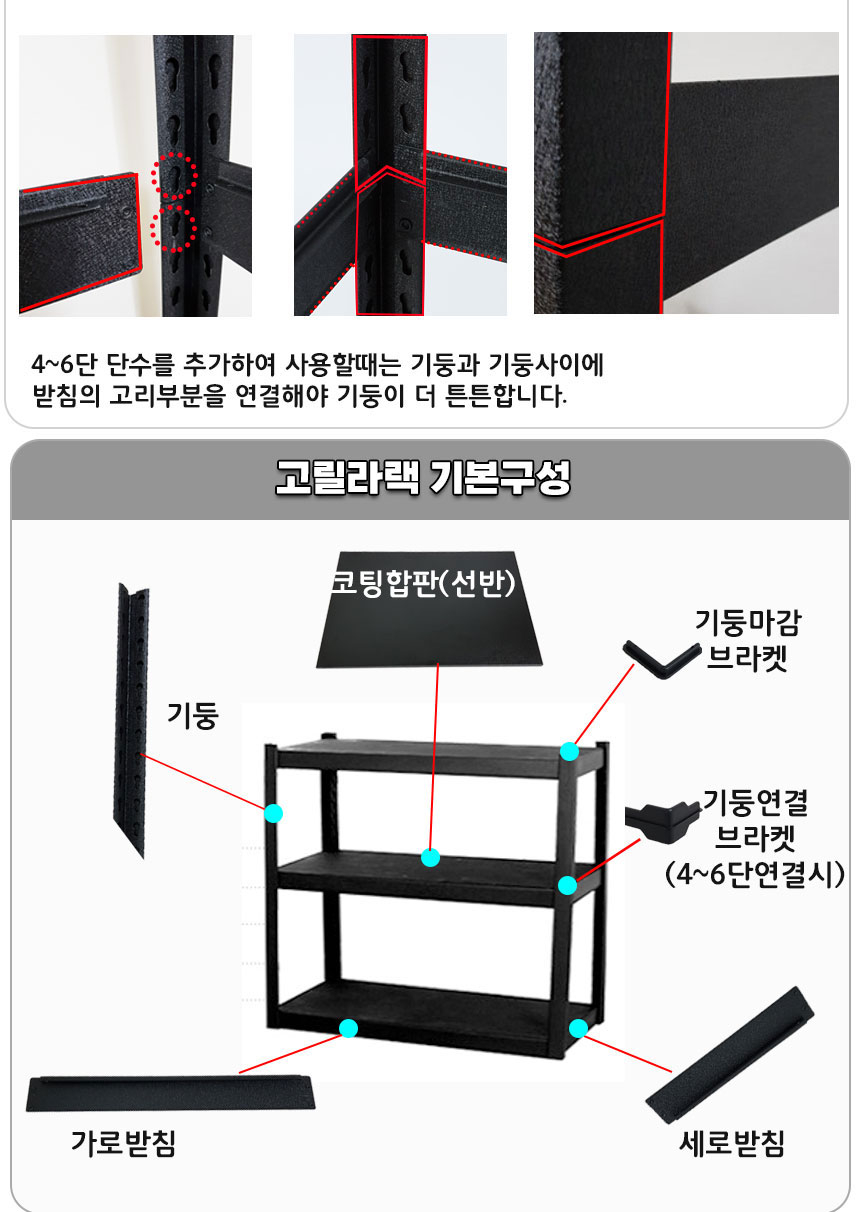 4~6단 단수를 추가하여 사용할때는 기둥과 기둥사이에 받침의 고리부분을 연결해야 기둥이 더 튼튼합니다.

고릴라랙 기본구성

코팅합판(선반)

기둥마감 브라켓

기둥

기둥연결 브라켓 (4~6단연결시)

가로받침

세로받침