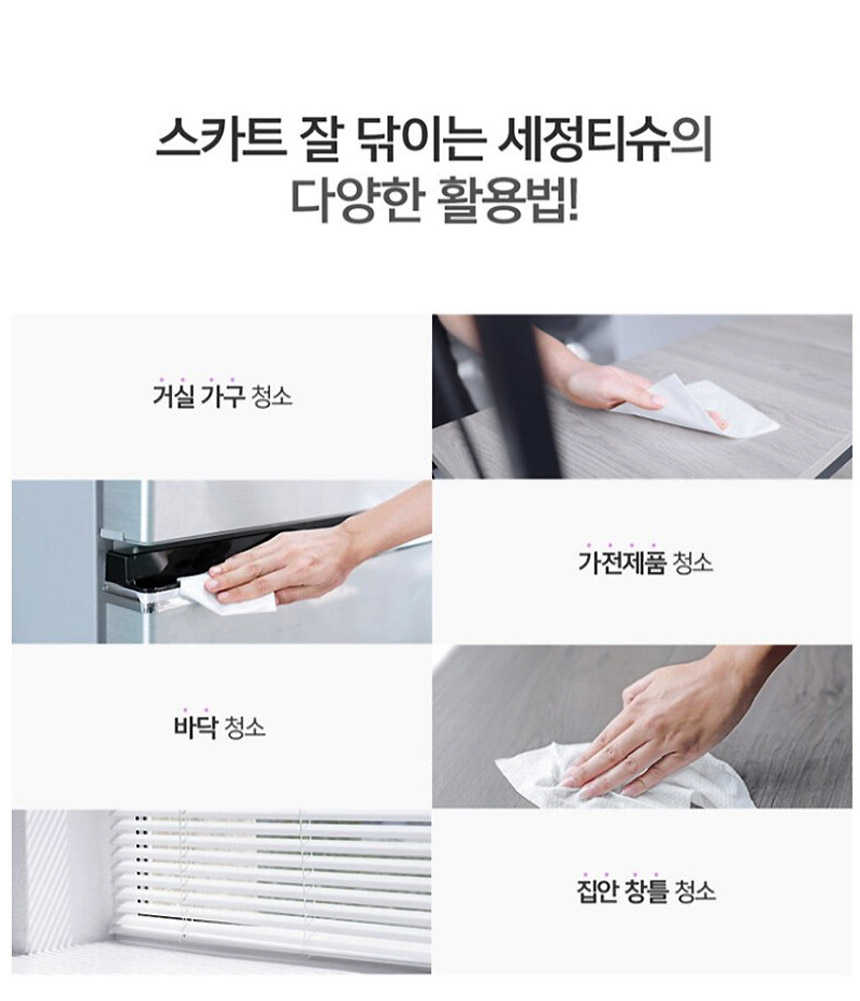 스카트 잘 닦이는 세정티슈의
다양한 활용법!

거실 가구 청소

가전제품 청소

바닥 청소

집안 창틀 청소