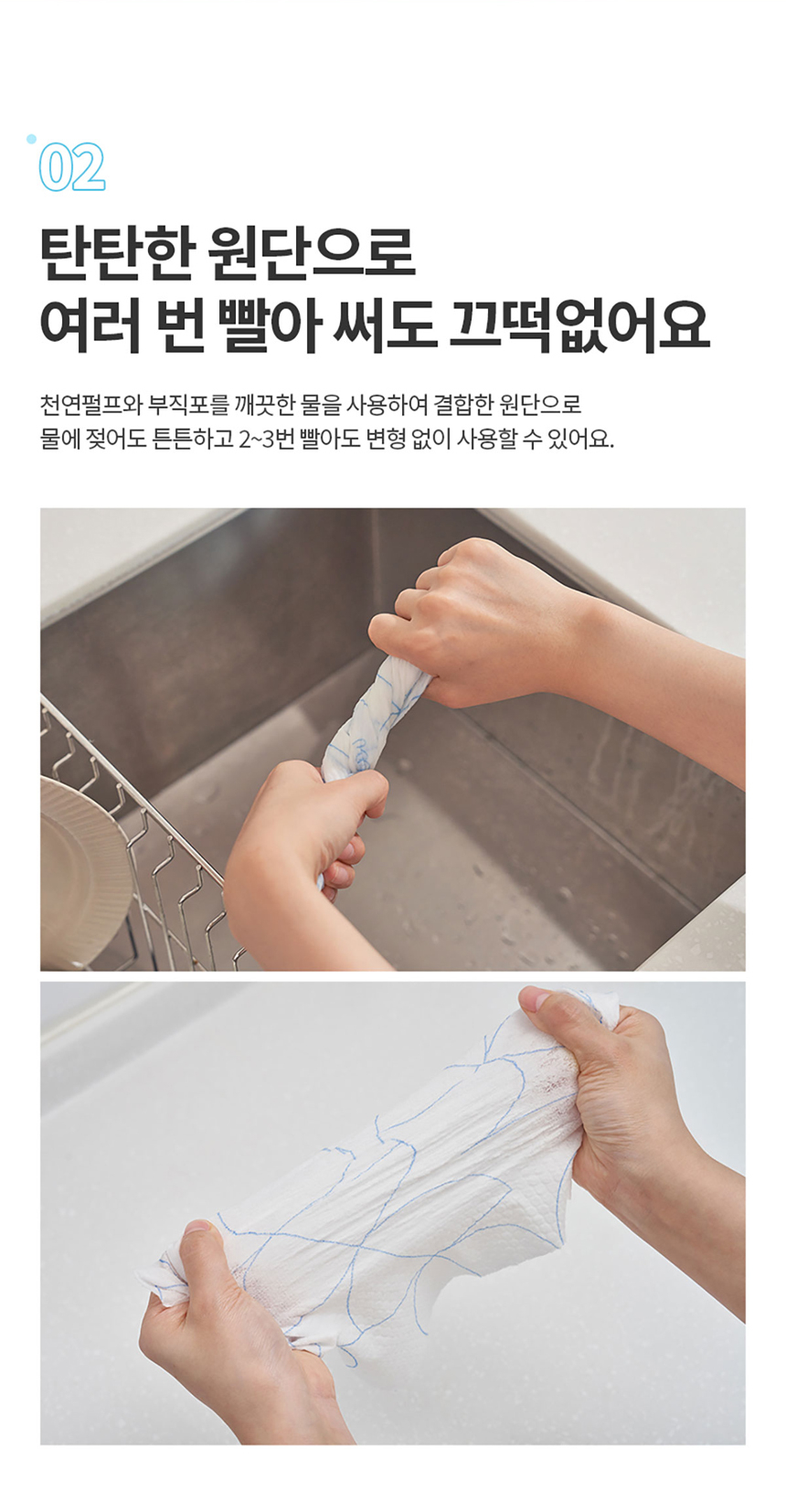 02

탄탄한 원단으로
여러 번 빨아 써도 끄떡없어요

천연펄프와 부직포를 깨끗한 물을 사용하여 결합한 원단으로
물에 젖어도 튼튼하고 2~3번 빨아도 변형 없이 사용할 수 있어요.