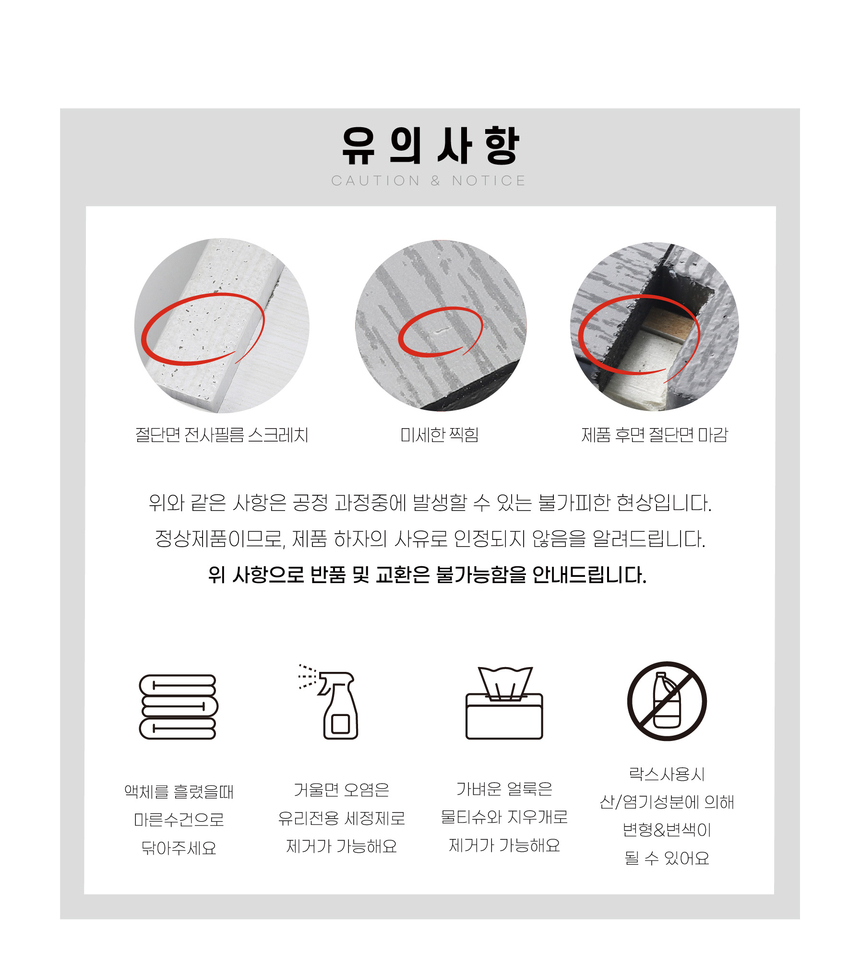 유의사항
CAUTION & NOTICE

절단면 전사필름 스크레치

미세한 찍힘

제품 후면 절단면 마감

위와 같은 사항은 공정 과정중에 발생할 수 있는 불가피한 현상입니다.
정상제품이므로, 제품 하자의 사유로 인정되지 않음을 알려드립니다.
위 사항으로 반품 및 교환은 불가능함을 안내드립니다.

액체를 흘렸을때 마른수건으로 닦아주세요

거울면 오염은 유리전용 세정제로 제거가 가능해요

가벼운 얼룩은 물티슈와 지우개로 제거가 가능해요

락스사용시 산/염기성분에 의해 변형&변색이 될 수 있어요