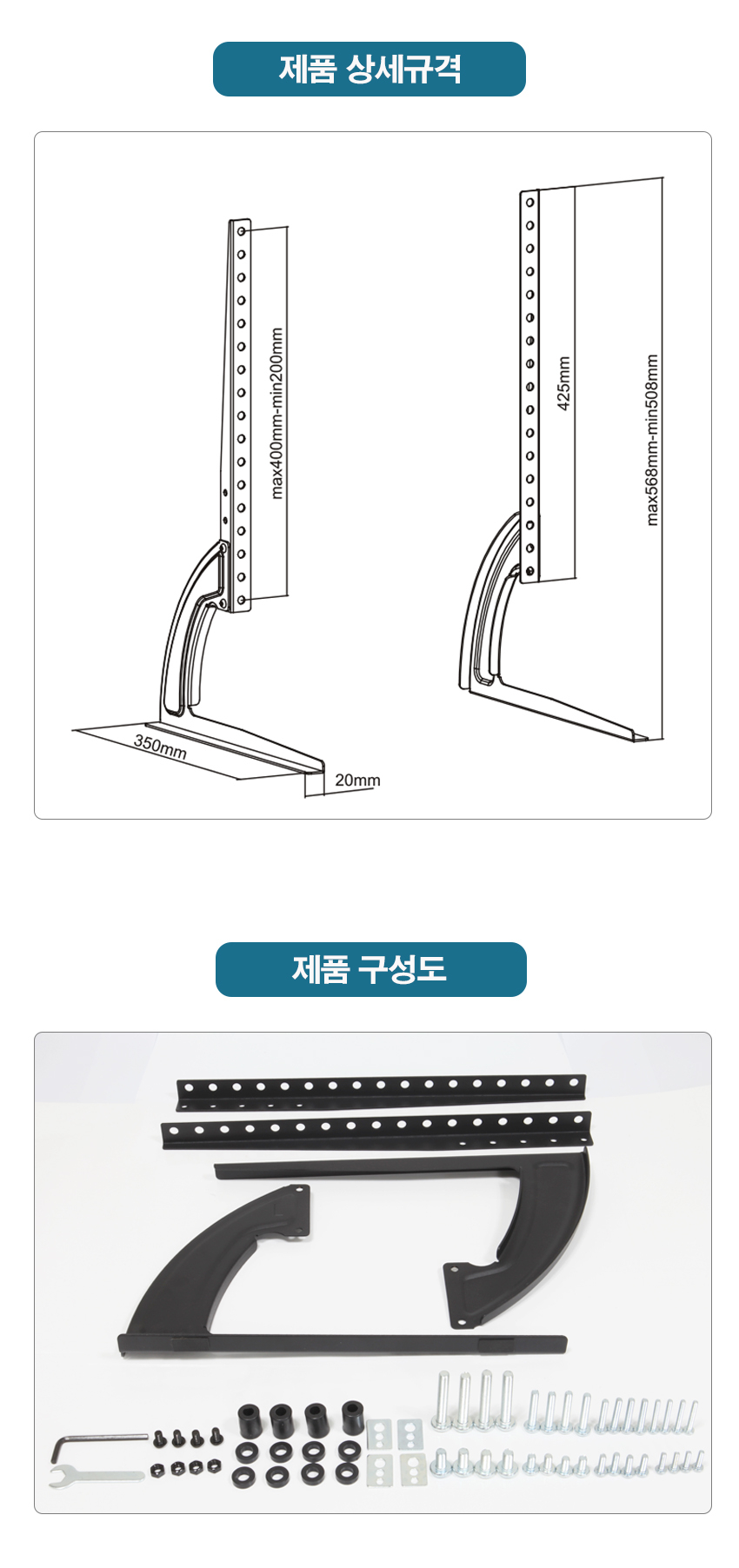 제품 상세규격

max400mm-min200mm

350mm

20mm

425mm

max568mm-min508mm

제품 구성도