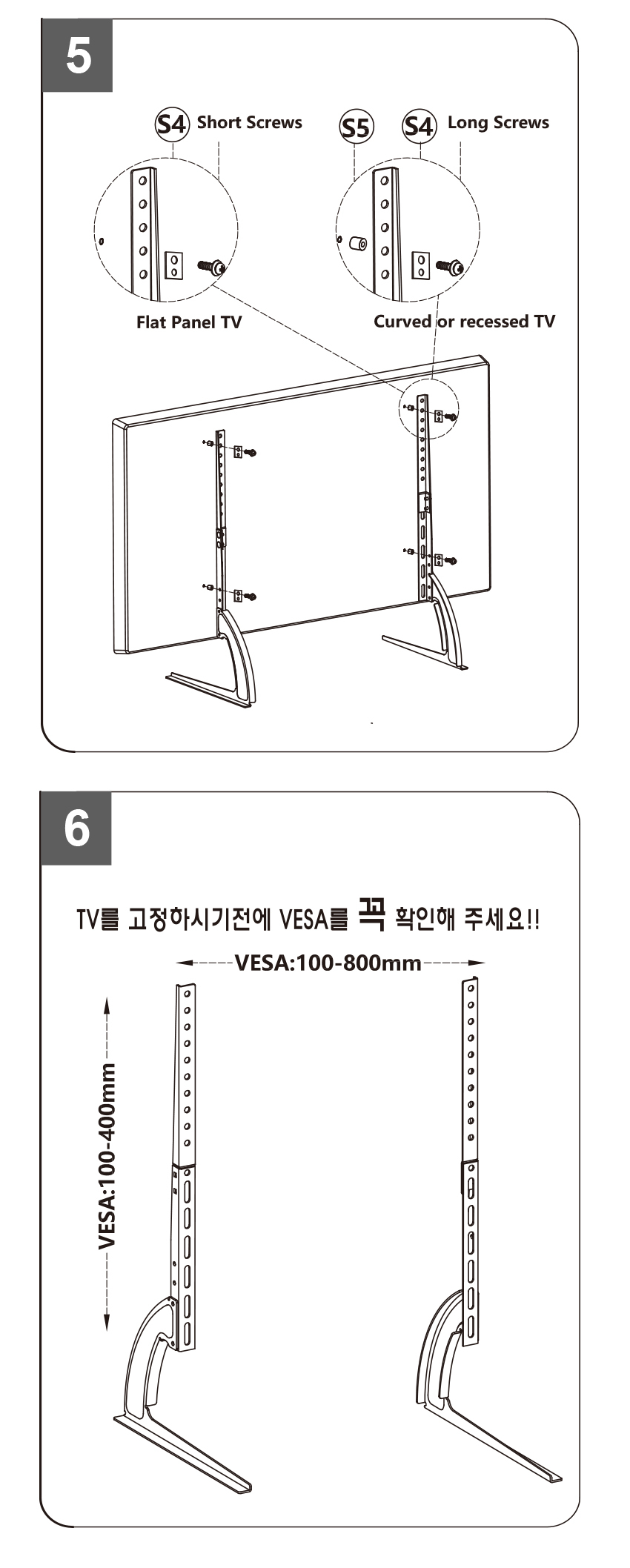 5

S4 Short Screws

S5 S4 Long Screws

Flat Panel TV

Curved or recessed TV

6

TV를 고정하시기전에 VESA를 꼭 확인해 주세요!!

VESA:100-800mm

VESA:100-400mm