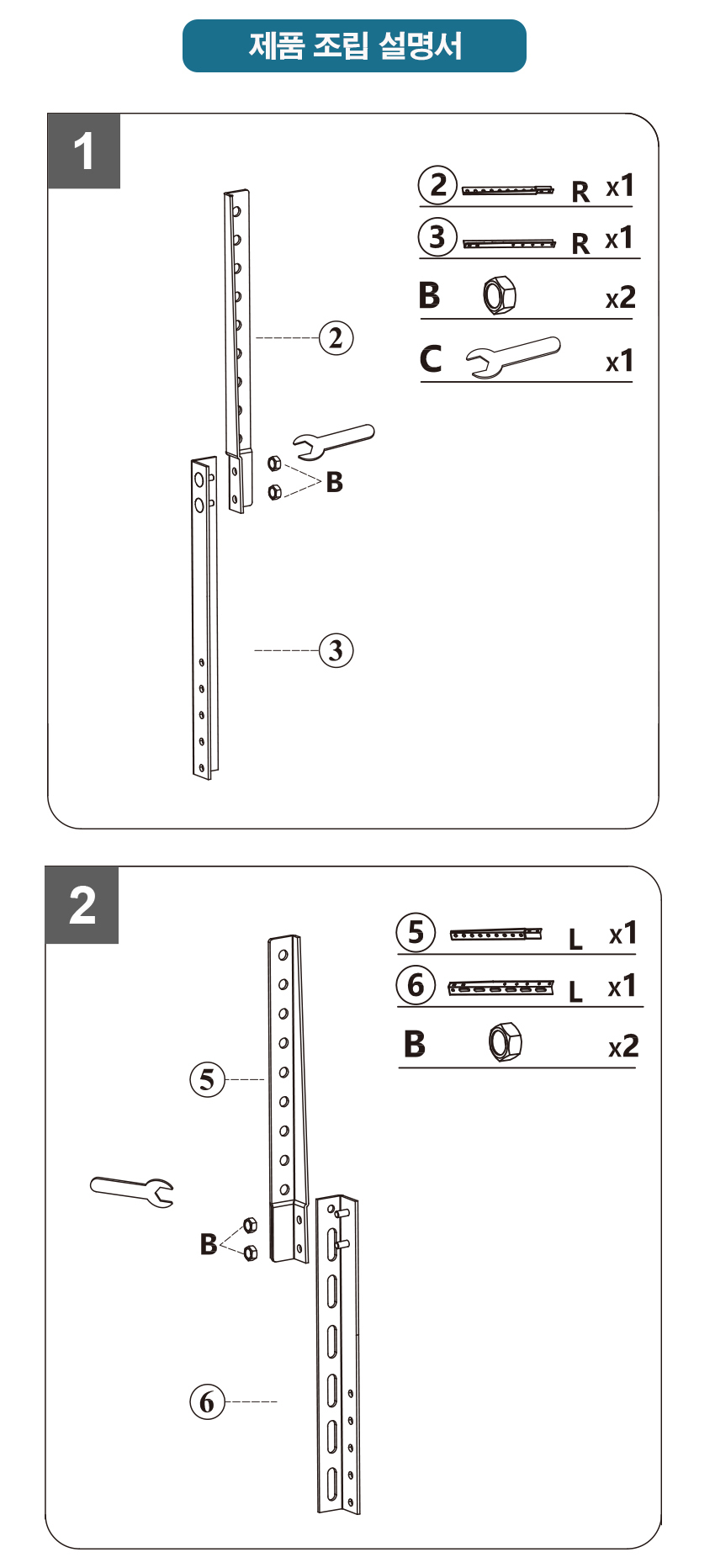 제품 조립 설명서

1

② R x1
③ R x1
B x2
C x1

②
B
③

2

⑤ L x1
⑥ L x1
B x2

⑤
B
⑥